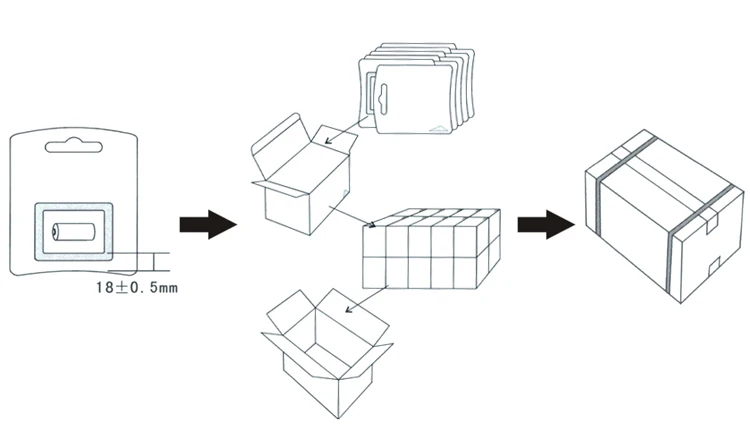 18±0.5mm