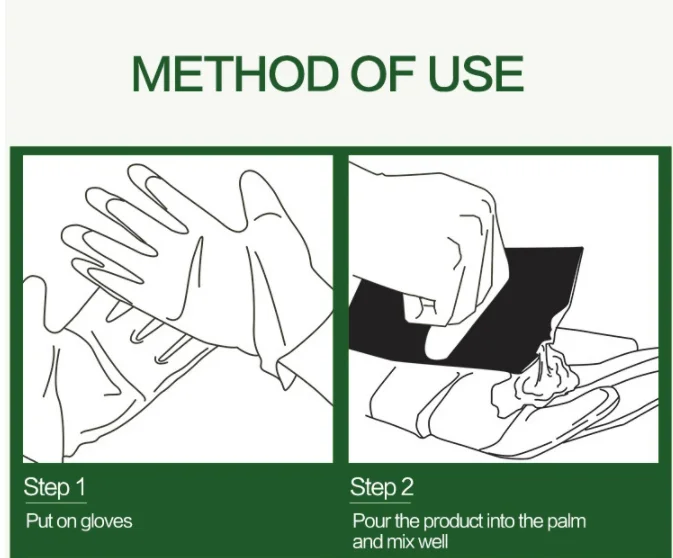 METHOD OF USE

Step 1
Put on gloves

Step 2
Pour the product into the palm and mix well