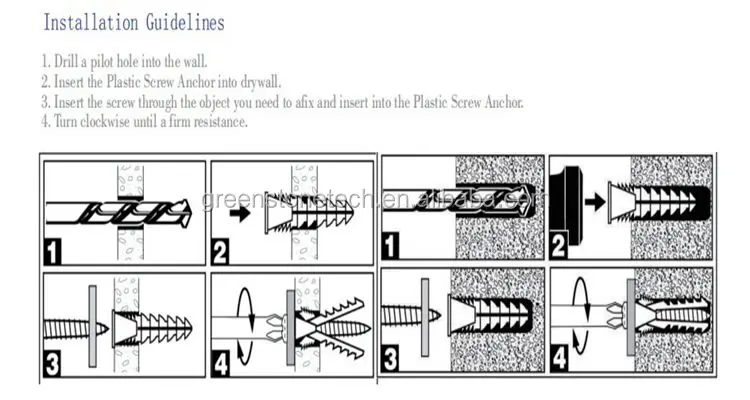 Installation Guidelines

1. Drill a pilot hole into the wall.
2. Insert the Plastic Screw Anchor into drywall.
3. Insert the screw through the object you need to afix and insert into the Plastic Screw Anchor.
4. Turn clockwise until a firm resistance.

greenstonetech.en.alibaba.com

1 2 3 4

1 2 3 4