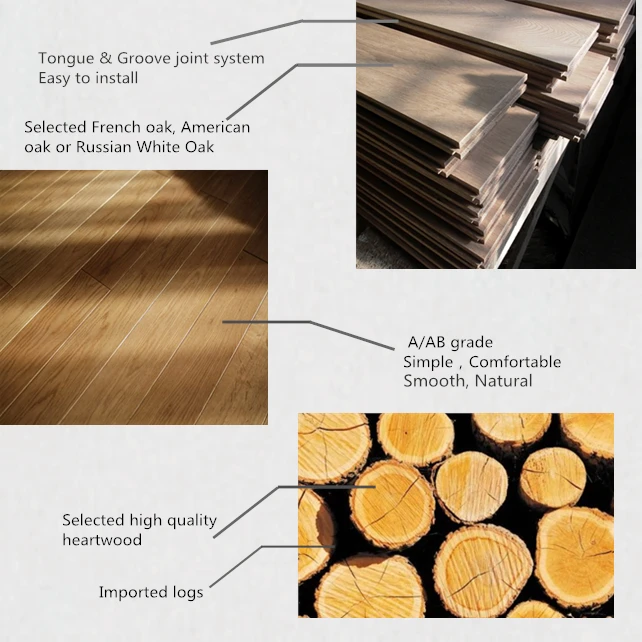 Tongue & Groove joint system
Easy to install

Selected French oak, American oak or Russian White Oak

A/AB grade
Simple , Comfortable
Smooth, Natural

Selected high quality heartwood

Imported logs