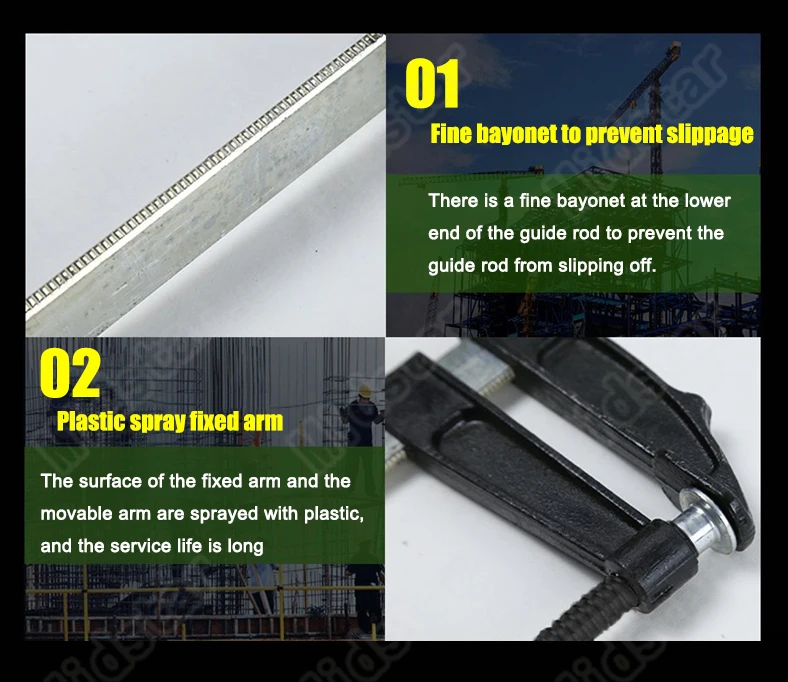 01

Fine bayonet to prevent slippage

There is a fine bayonet at the lower end of the guide rod to prevent the guide rod from slipping off.

02

Plastic spray fixed arm

The surface of the fixed arm and the movable arm are sprayed with plastic, and the service life is long