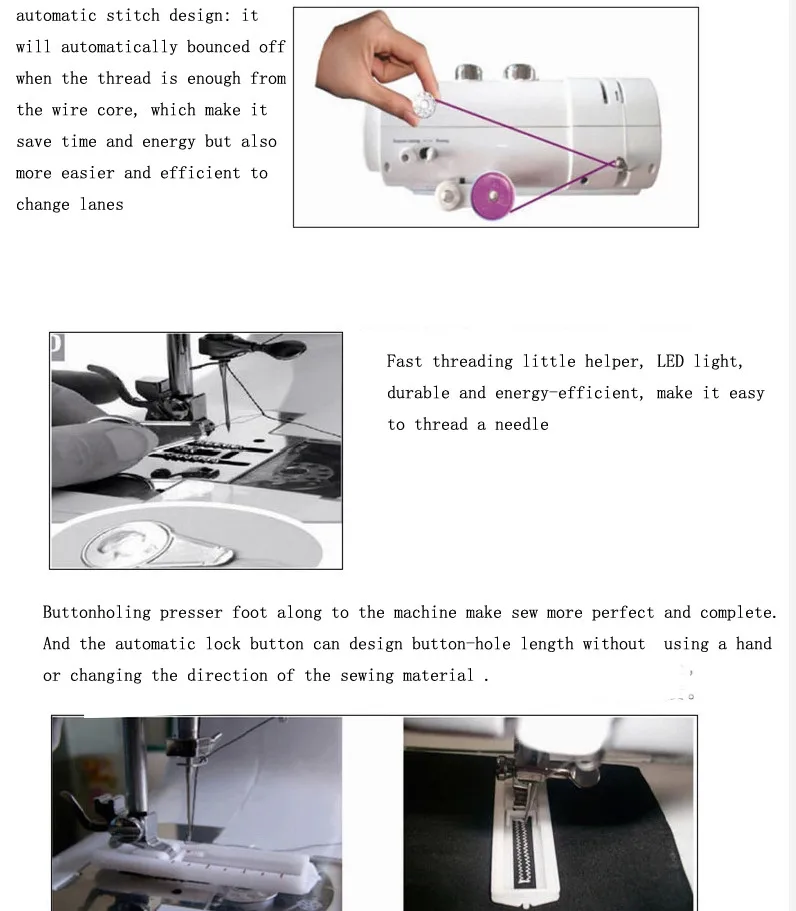 automatic stitch design: it will automatically bounced off when the thread is enough from the wire core, which make it save time and energy but also more easier and efficient to change lanes

Fast threading little helper, LED light, durable and energy-efficient, make it easy to thread a needle

Buttonholing presser foot along to the machine make sew more perfect and complete. And the automatic lock button can design button-hole length without using a hand or changing the direction of the sewing material .