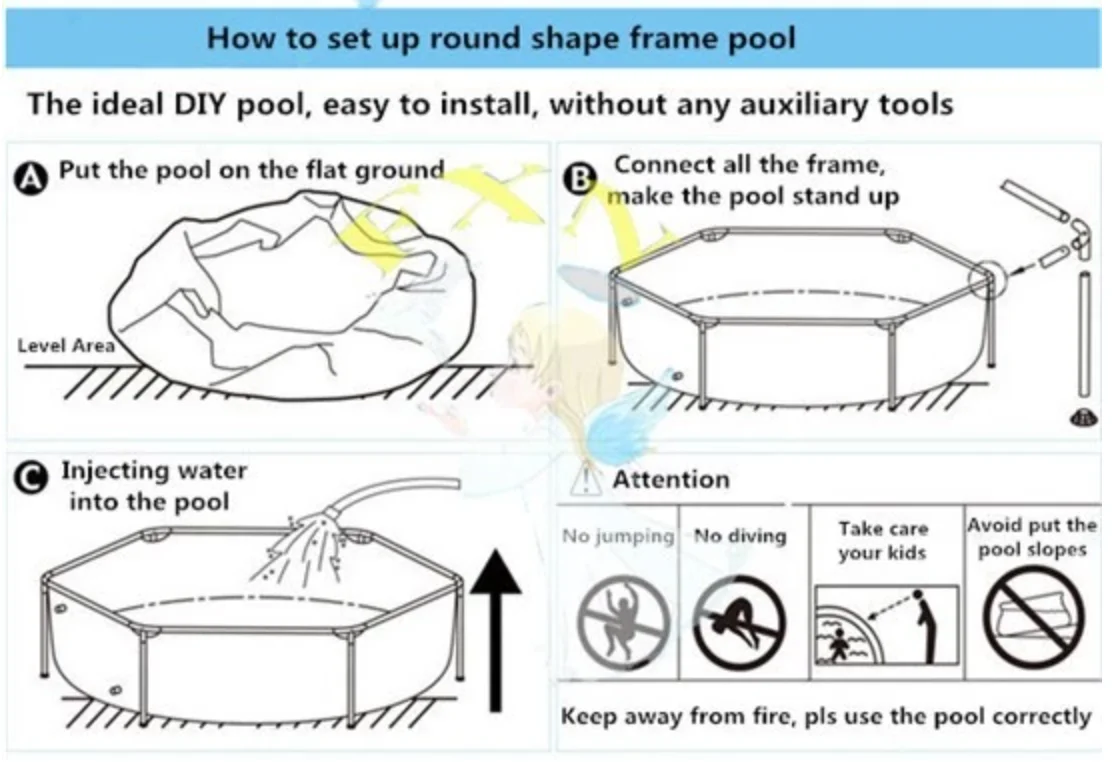 How to set up round shape frame pool

The ideal DIY pool, easy to install, without any auxiliary tools

A Put the pool on the flat ground

Level Area

B Connect all the frame, make the pool stand up

C Injecting water into the pool

Attention

No jumping

No diving

Take care your kids

Avoid put the pool slopes

Keep away from fire, pls use the pool correctly