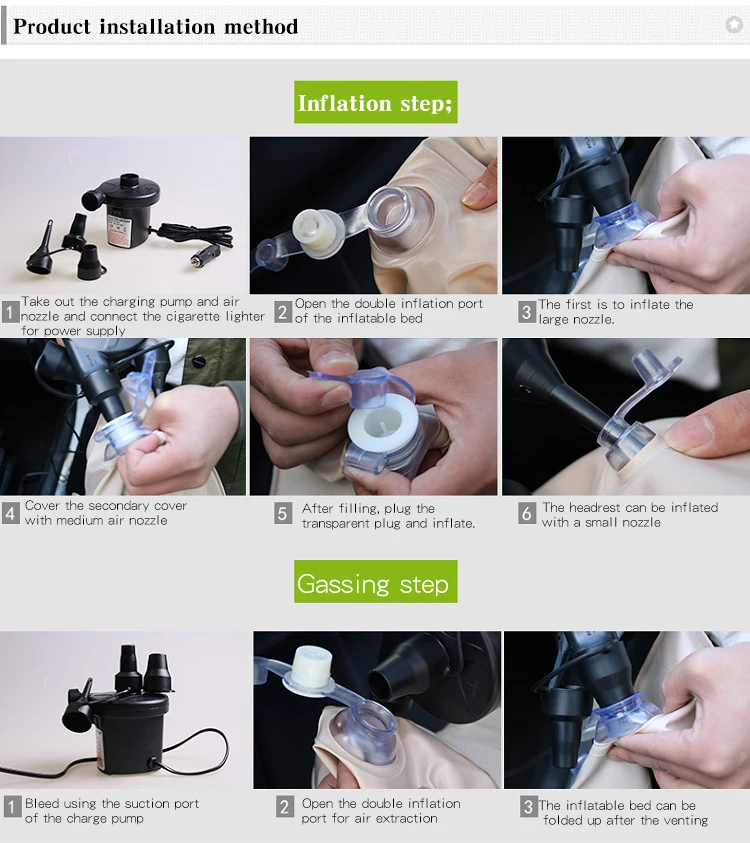 Product installation method

Inflation step;

1 Take out the charging pump and air nozzle and connect the cigarette lighter for power supply

2 Open the double inflation port of the inflatable bed

3 The first is to inflate the large nozzle.

4 Cover the secondary cover with medium air nozzle

5 After filling, plug the transparent plug and inflate.

6 The headrest can be inflated with a small nozzle

Gassing step

1 Bleed using the suction port of the charge pump

2 Open the double inflation port for air extraction

3 The inflatable bed can be folded up after the venting