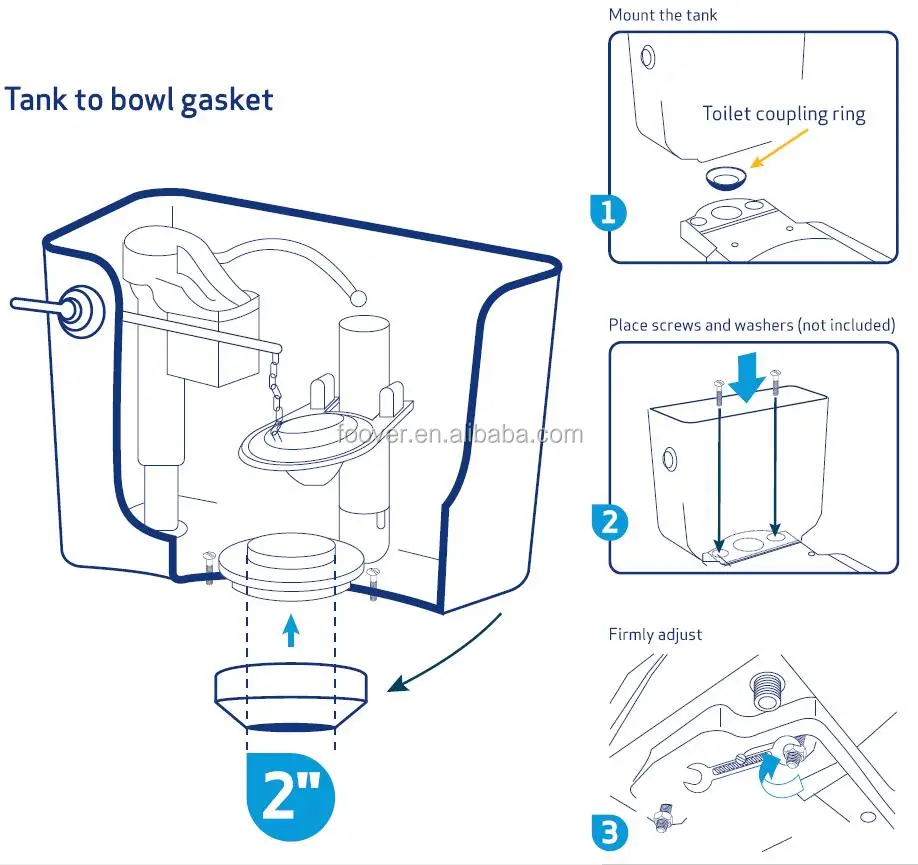 Tank to bowl gasket

foover.en.alibaba.com

2"

Mount the tank

Toilet coupling ring

1

Place screws and washers (not included)

2

Firmly adjust

3