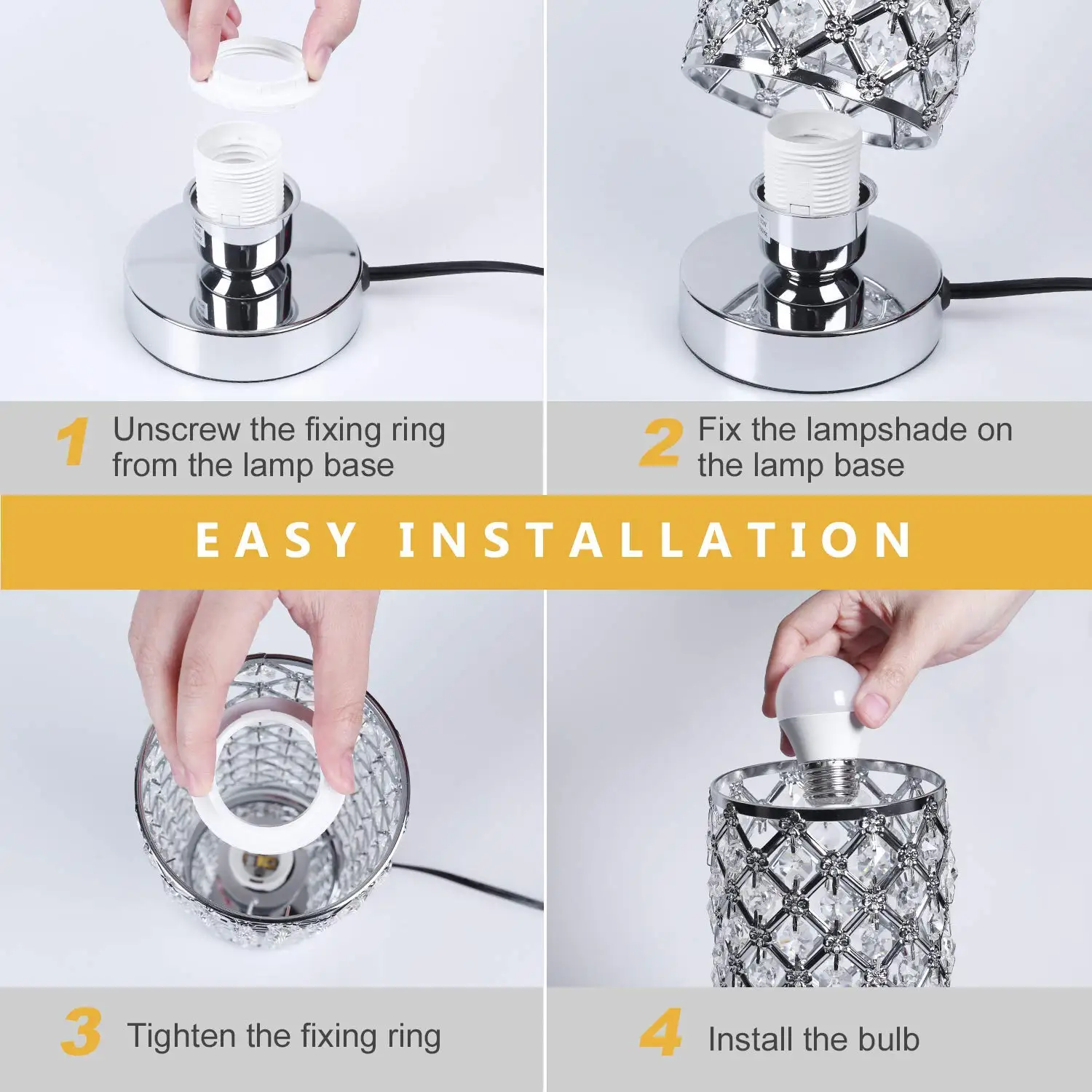 1 Unscrew the fixing ring from the lamp base

2 Fix the lampshade on the lamp base

EASY INSTALLATION

3 Tighten the fixing ring

4 Install the bulb