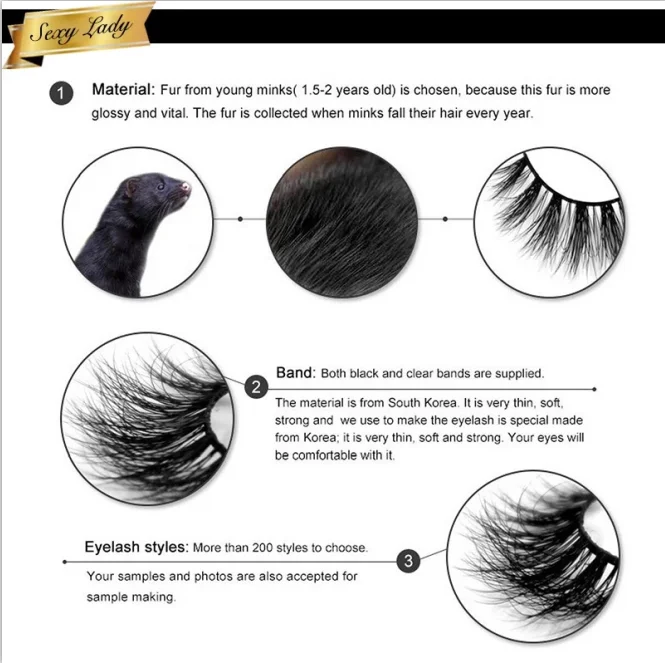 Sexy Lady

1 Material: Fur from young minks( 1.5-2 years old) is chosen, because this fur is more glossy and vital. The fur is collected when minks fall their hair every year.

2 Band: Both black and clear bands are supplied.

The material is from South Korea. It is very thin, soft, strong and we use to make the eyelash is special made from Korea; it is very thin, soft and strong. Your eyes will be comfortable with it.

Eyelash styles: More than 200 styles to choose.

3

Your samples and photos are also accepted for sample making.