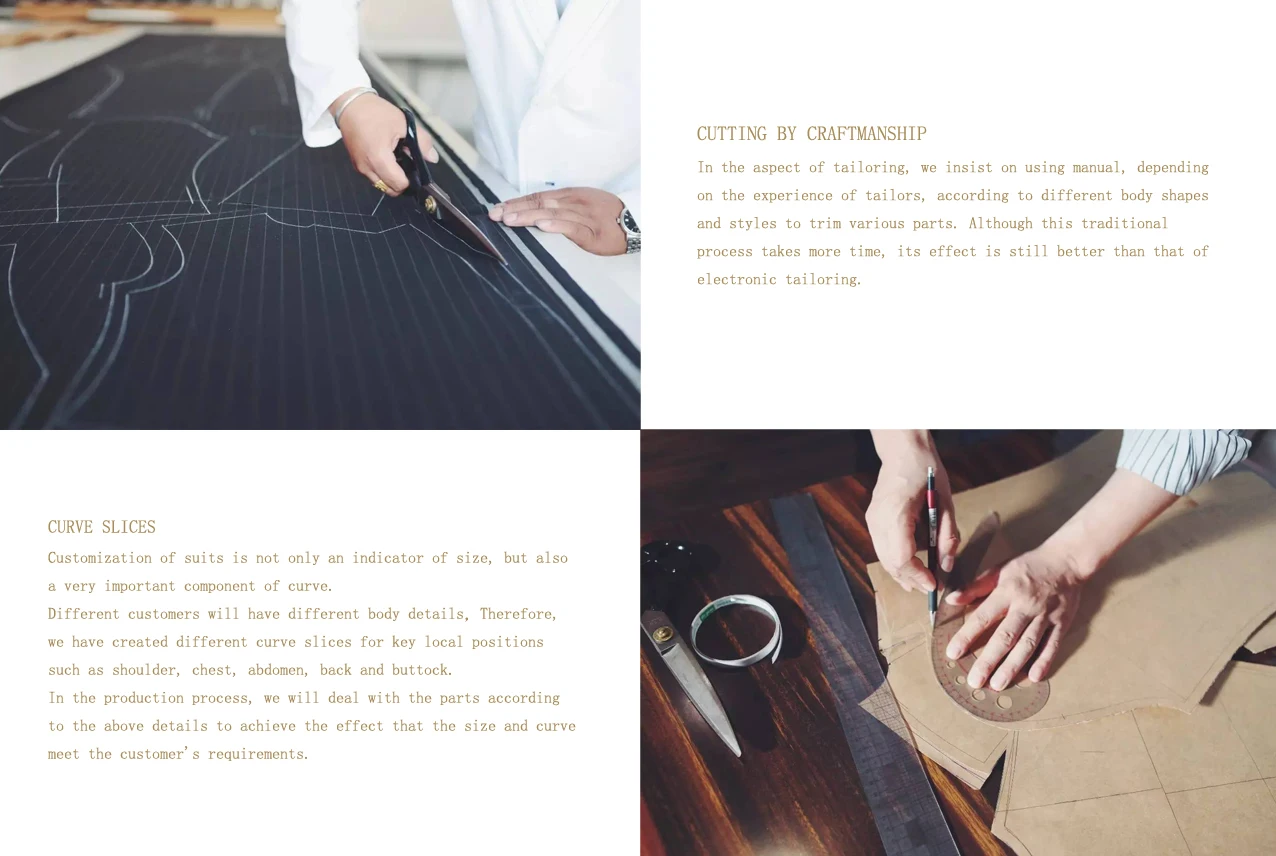 CUTTING BY CRAFTMANSHIP

In the aspect of tailoring, we insist on using manual, depending on the experience of tailors, according to different body shapes and styles to trim various parts. Although this traditional process takes more time, its effect is still better than that of electronic tailoring.

CURVE SLICES

Customization of suits is not only an indicator of size, but also a very important component of curve.
Different customers will have different body details, Therefore, we have created different curve slices for key local positions such as shoulder, chest, abdomen, back and buttock.
In the production process, we will deal with the parts according to the above details to achieve the effect that the size and curve meet the customer's requirements.