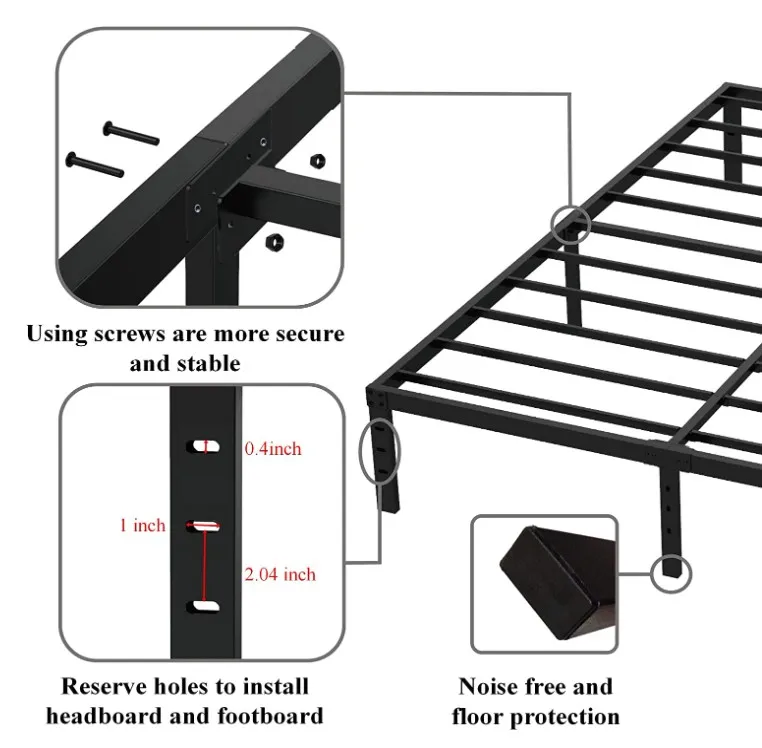 Using screws are more secure and stable

0.4inch

1 inch

2.04 inch

Reserve holes to install headboard and footboard

Noise free and floor protection