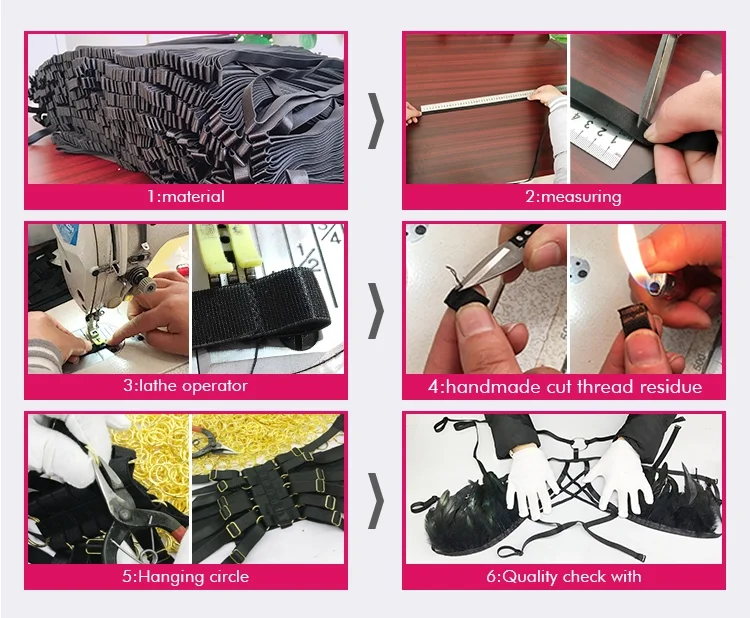 1:material

2:measuring

3:lathe operator

4:handmade cut thread residue

5:Hanging circle

6:Quality check with