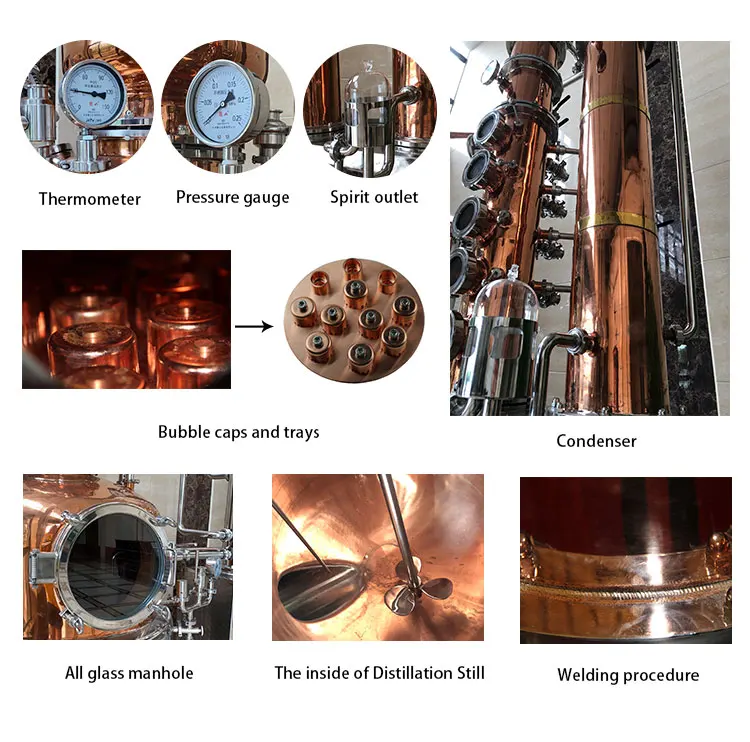 Thermometer

Pressure gauge

Spirit outlet

Bubble caps and trays

Condenser

All glass manhole

The inside of Distillation Still

Welding procedure