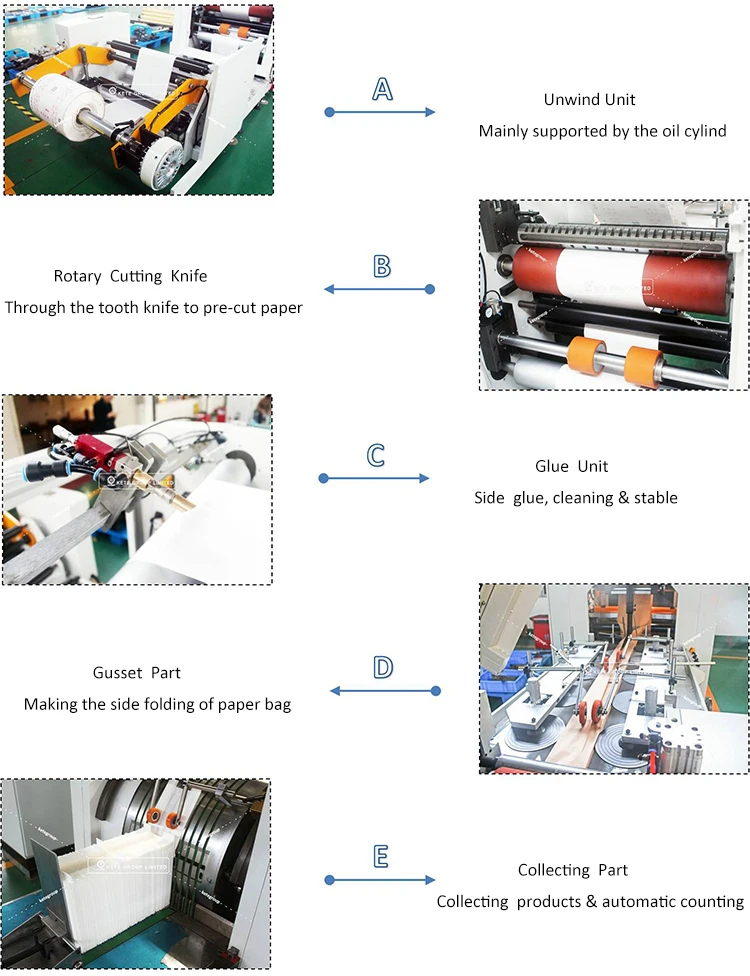 A

Unwind Unit
Mainly supported by the oil cylind

B

Rotary Cutting Knife
Through the tooth knife to pre-cut paper

C

Glue Unit
Side glue, cleaning & stable

D

Gusset Part
Making the side folding of paper bag

E

Collecting Part
Collecting products & automatic counting