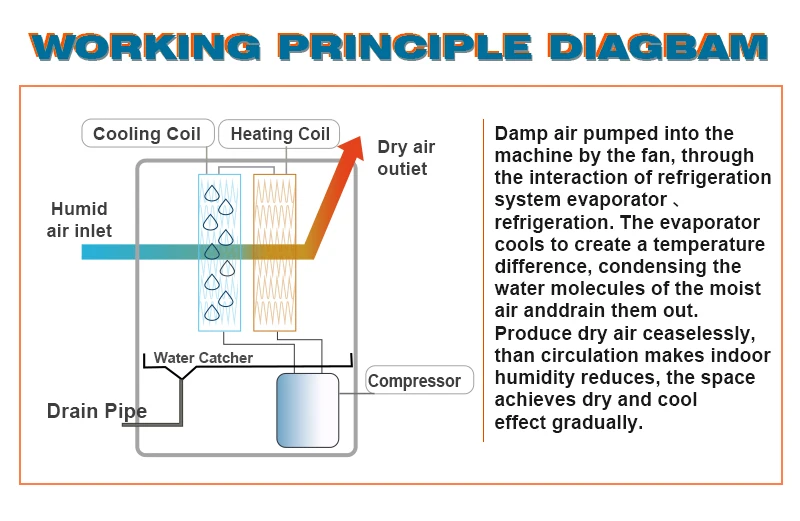 WORKING PRINCIPLE DIAGBAM

Cooling Coil

Heating Coil

Dry air outiet

Humid air inlet

Water Catcher

Compressor

Drain Pipe

Damp air pumped into the machine by the fan, through the interaction of refrigeration system evaporator 、 refrigeration. The evaporator cools to create a temperature difference, condensing the water molecules of the moist air anddrain them out. Produce dry air ceaselessly, than circulation makes indoor humidity reduces, the space achieves dry and cool effect gradually.