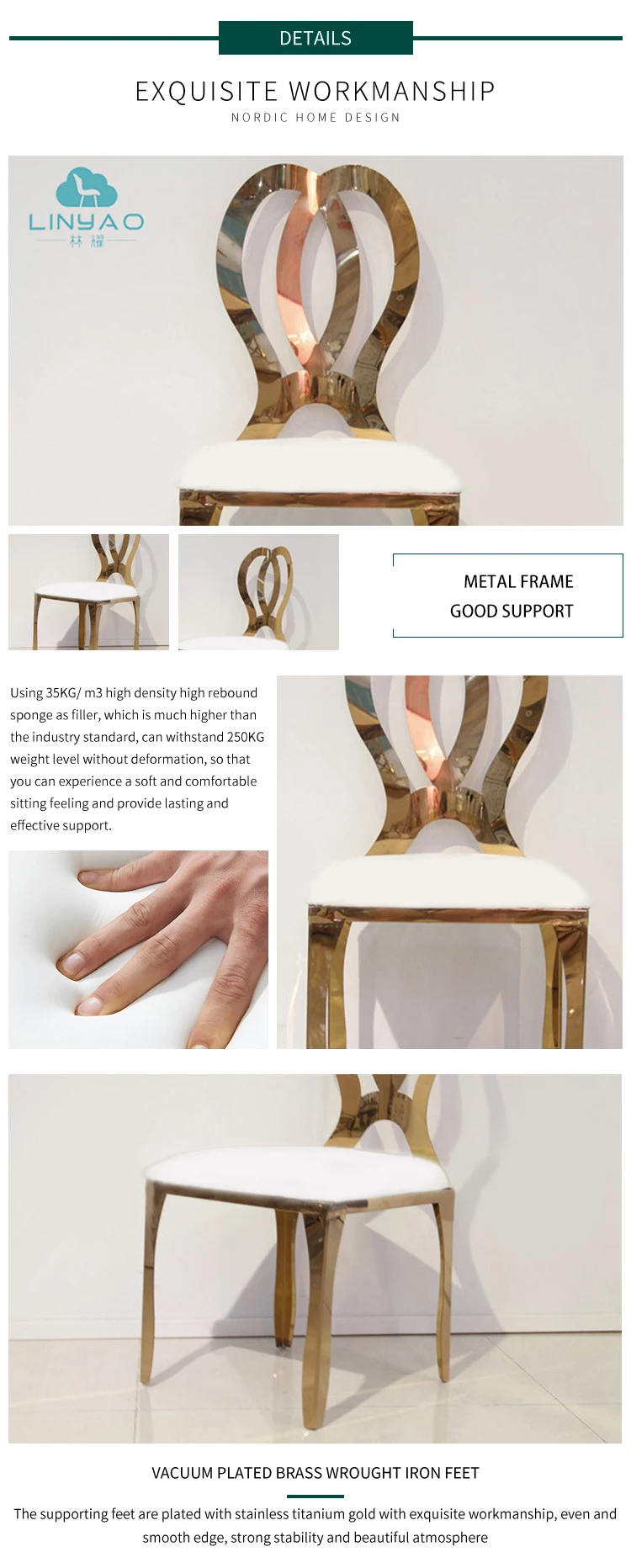 DETAILS

EXQUISITE WORKMANSHIP

NORDIC HOME DESIGN

LINYAO
林耀

METAL FRAME
GOOD SUPPORT

Using 35KG/ m3 high density high rebound sponge as filler, which is much higher than the industry standard, can withstand 250KG weight level without deformation, so that you can experience a soft and comfortable sitting feeling and provide lasting and effective support.

VACUUM PLATED BRASS WROUGHT IRON FEET

The supporting feet are plated with stainless titanium gold with exquisite workmanship, even and smooth edge, strong stability and beautiful atmosphere