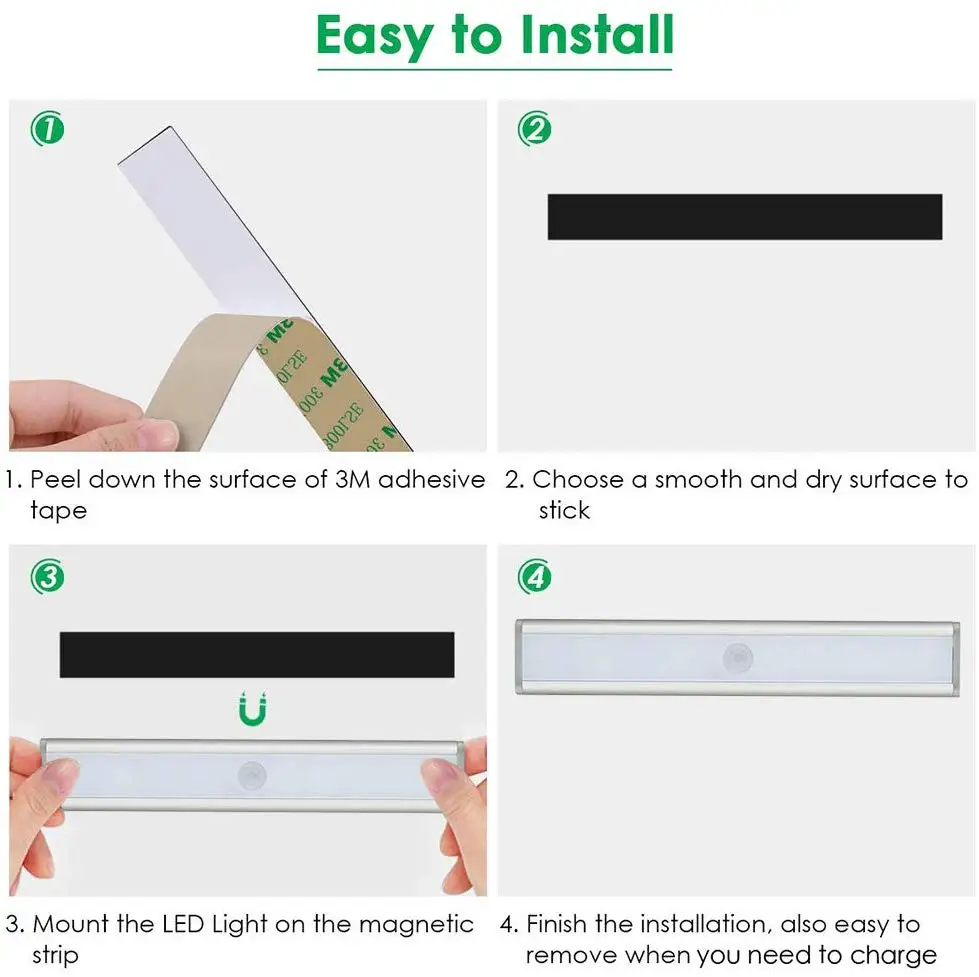 Easy to Install

1

3M
300LSE
3M
300LSE
3M

1. Peel down the surface of 3M adhesive tape

2

2. Choose a smooth and dry surface to stick

3

3. Mount the LED Light on the magnetic strip

4

4. Finish the installation, also easy to remove when you need to charge