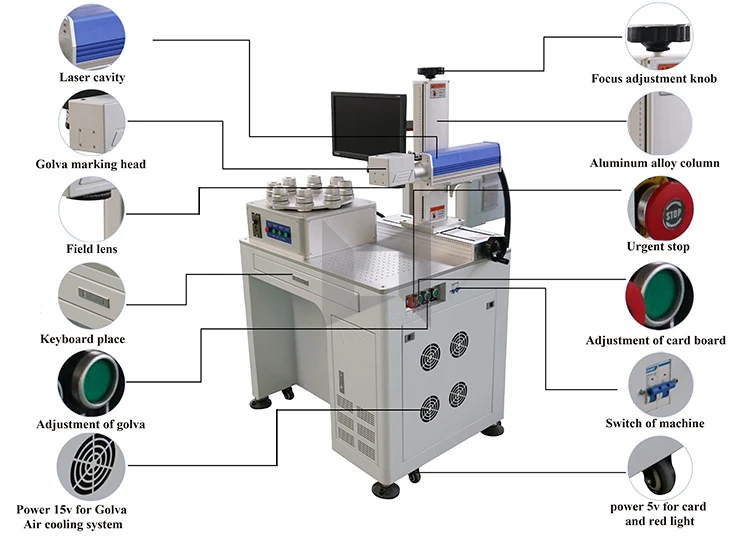 Laser cavity

Golva marking head

Field lens

Keyboard place

Adjustment of golva

Power 15v for Golva Air cooling system

Focus adjustment knob

Aluminum alloy column

STOP

Urgent stop

Adjustment of card board

Switch of machine

power 5v for card and red light