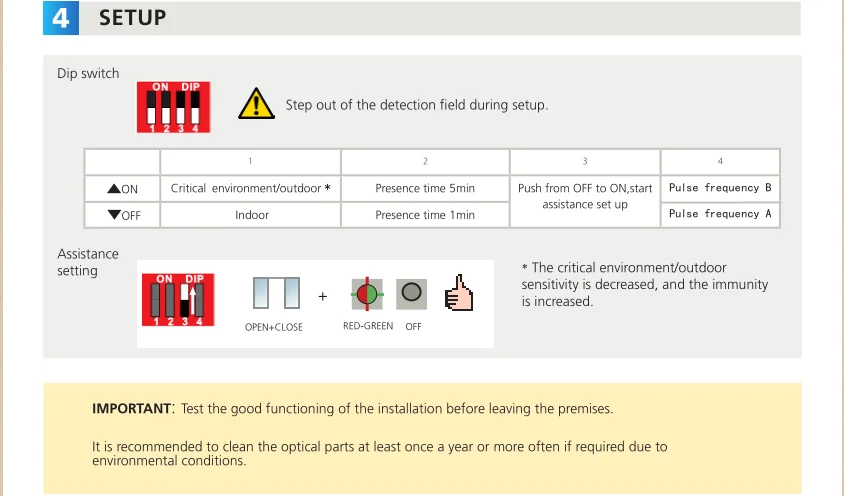 4 SETUP

Dip switch

ON DIP
1 2 3 4

Step out of the detection field during setup.

| | 1 | 2 | 3 | 4 |
|---|---|---|---|---|
| ▲ON | Critical environment/outdoor * | Presence time 5min | Push from OFF to ON,start assistance set up | Pulse frequency B |
| ▼OFF | Indoor | Presence time 1min | | Pulse frequency A |

Assistance setting

ON DIP
1 2 3 4

OPEN+CLOSE + RED-GREEN OFF

* The critical environment/outdoor sensitivity is decreased, and the immunity is increased.

IMPORTANT: Test the good functioning of the installation before leaving the premises.

It is recommended to clean the optical parts at least once a year or more often if required due to environmental conditions.