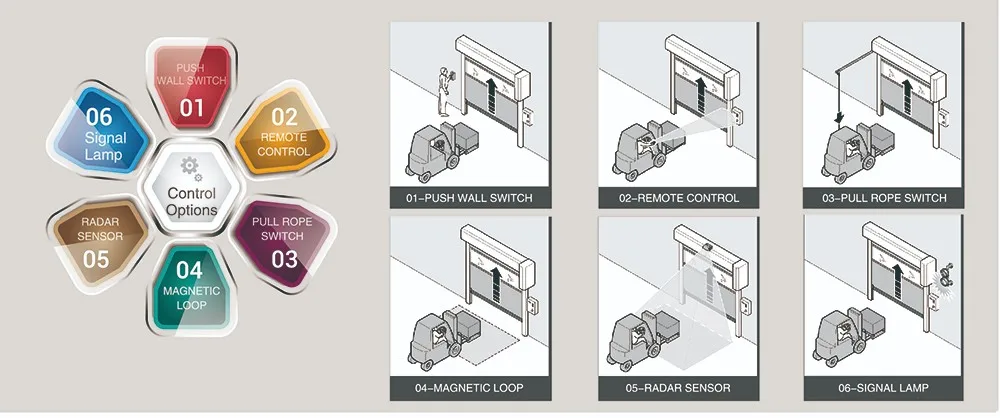 PUSH WALL SWITCH
01

02
REMOTE CONTROL

PULL ROPE SWITCH
03

04
MAGNETIC LOOP

RADAR SENSOR
05

06
Signal Lamp

Control Options

01–PUSH WALL SWITCH

02–REMOTE CONTROL

03–PULL ROPE SWITCH

04–MAGNETIC LOOP

05–RADAR SENSOR

06–SIGNAL LAMP