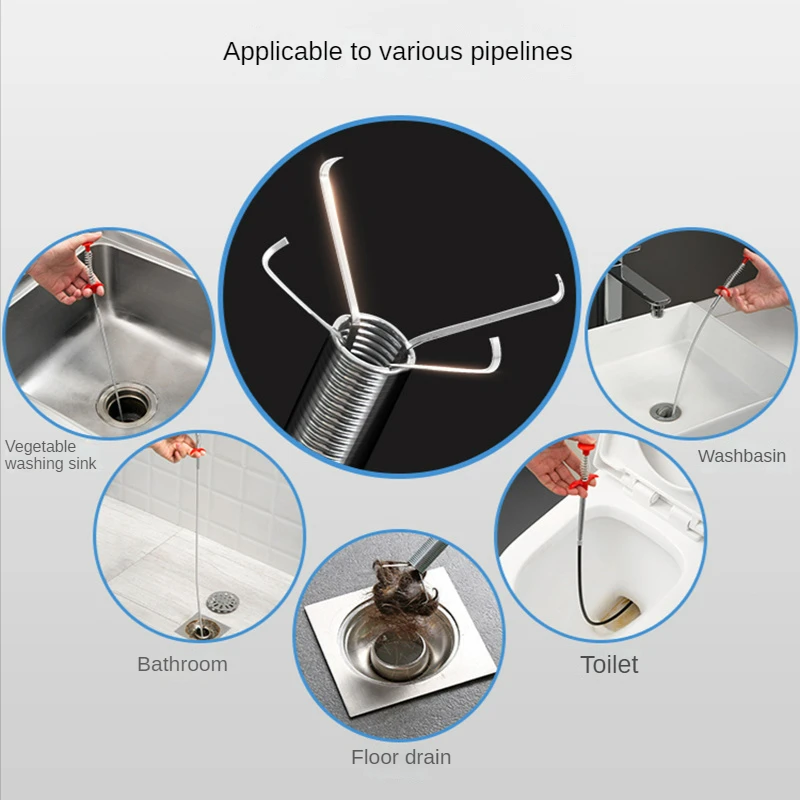 Applicable to various pipelines

Vegetable washing sink

Washbasin

Bathroom

Toilet

Floor drain