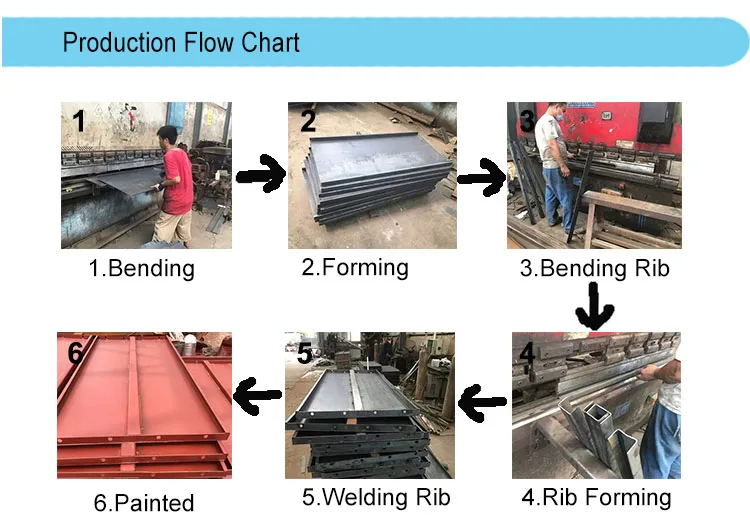 Production Flow Chart

1

1.Bending

2

2.Forming

3

3.Bending Rib

4

4.Rib Forming

5

5.Welding Rib

6

6.Painted