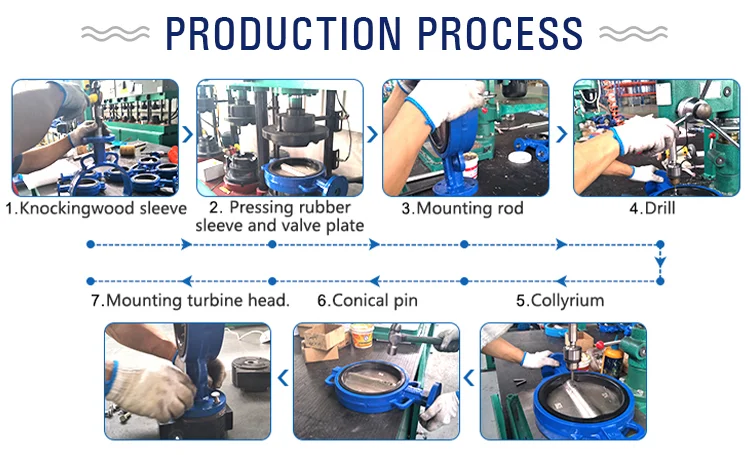 PRODUCTION PROCESS

1.Knockingwood sleeve

2. Pressing rubber sleeve and valve plate

3.Mounting rod

4.Drill

7.Mounting turbine head.

6.Conical pin

5.Collyrium