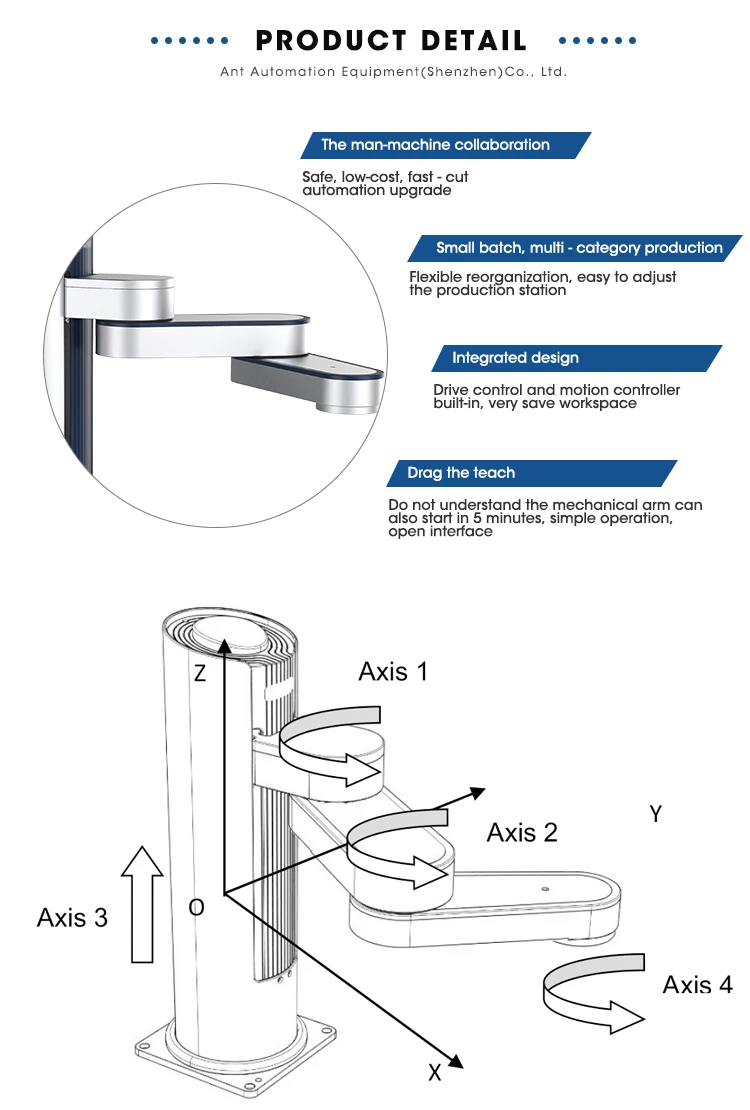 PRODUCT DETAIL

Ant Automation Equipment(Shenzhen)Co., Ltd.

The man-machine collaboration

Safe, low-cost, fast - cut automation upgrade

Small batch, multi - category production

Flexible reorganization, easy to adjust the production station

Integrated design

Drive control and motion controller built-in, very save workspace

Drag the teach

Do not understand the mechanical arm can also start in 5 minutes, simple operation, open interface

Z

Axis 1

Axis 2

Y

Axis 3

O

Axis 4

X