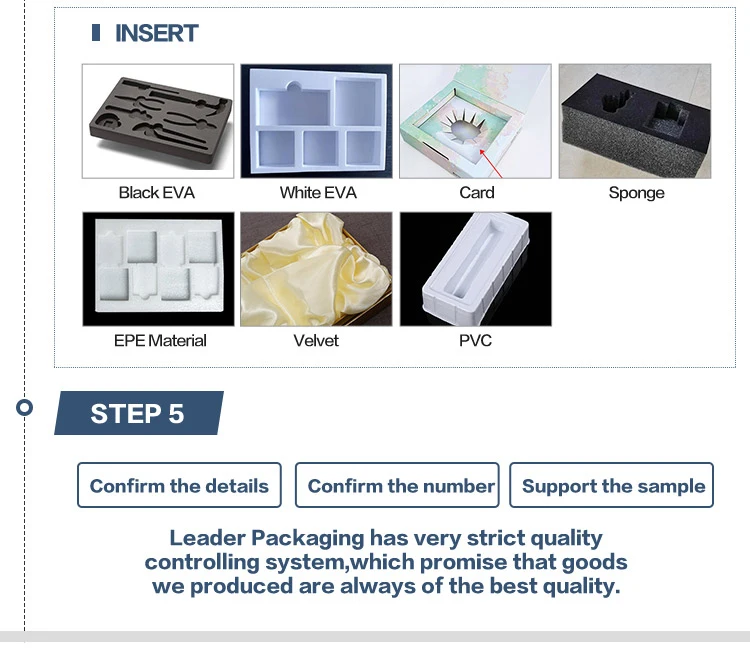 INSERT

Black EVA

White EVA

Card

Sponge

EPE Material

Velvet

PVC

STEP 5

Confirm the details

Confirm the number

Support the sample

Leader Packaging has very strict quality controlling system,which promise that goods we produced are always of the best quality.