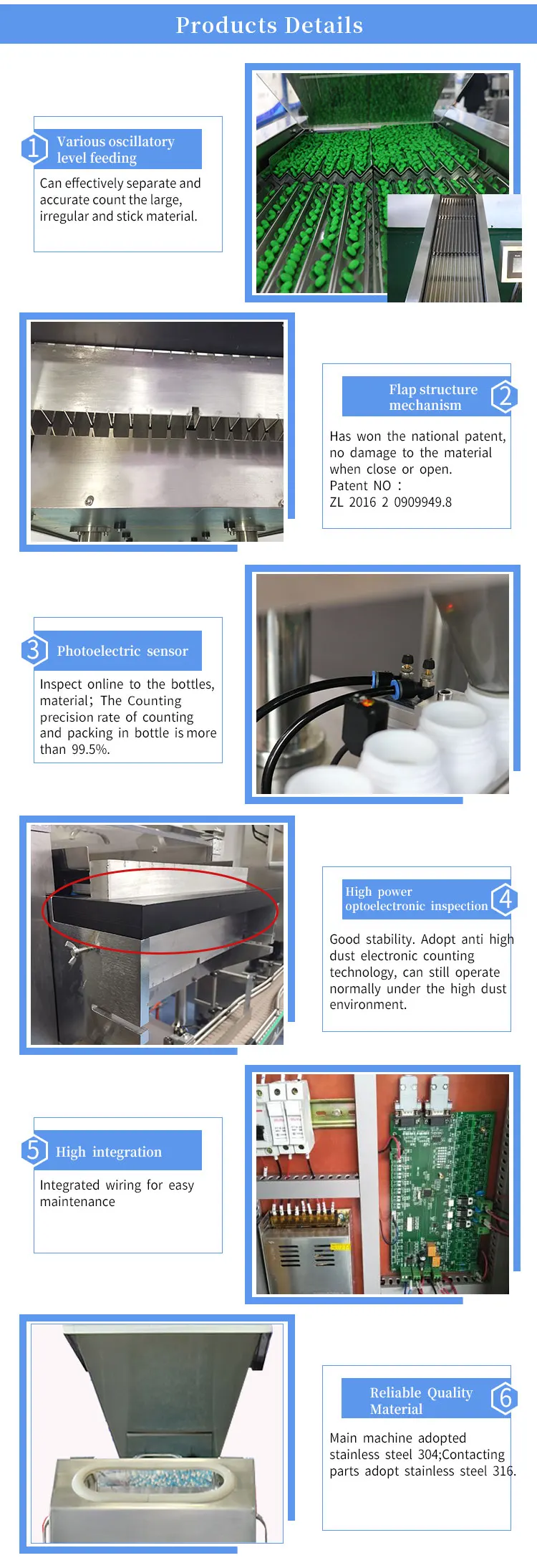 Products Details

1 Various oscillatory level feeding

Can effectively separate and accurate count the large, irregular and stick material.

Flap structure mechanism 2

Has won the national patent, no damage to the material when close or open. Patent NO ： ZL 2016 2 0909949.8

3 Photoelectric sensor

Inspect online to the bottles, material; The Counting precision rate of counting and packing in bottle is more than 99.5%.

High power optoelectronic inspection 4

Good stability. Adopt anti high dust electronic counting technology, can still operate normally under the high dust environment.

5 High integration

Integrated wiring for easy maintenance

Reliable Quality Material 6

Main machine adopted stainless steel 304;Contacting parts adopt stainless steel 316.