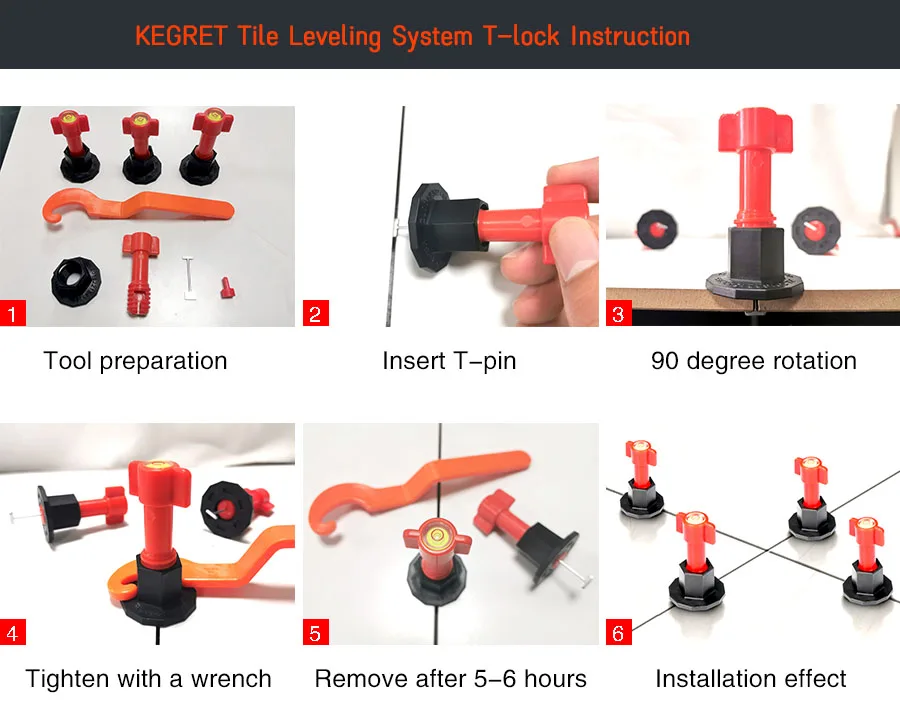 KEGRET Tile Leveling System T-lock Instruction

1
Tool preparation

2
Insert T-pin

3
90 degree rotation

4
Tighten with a wrench

5
Remove after 5-6 hours

6
Installation effect