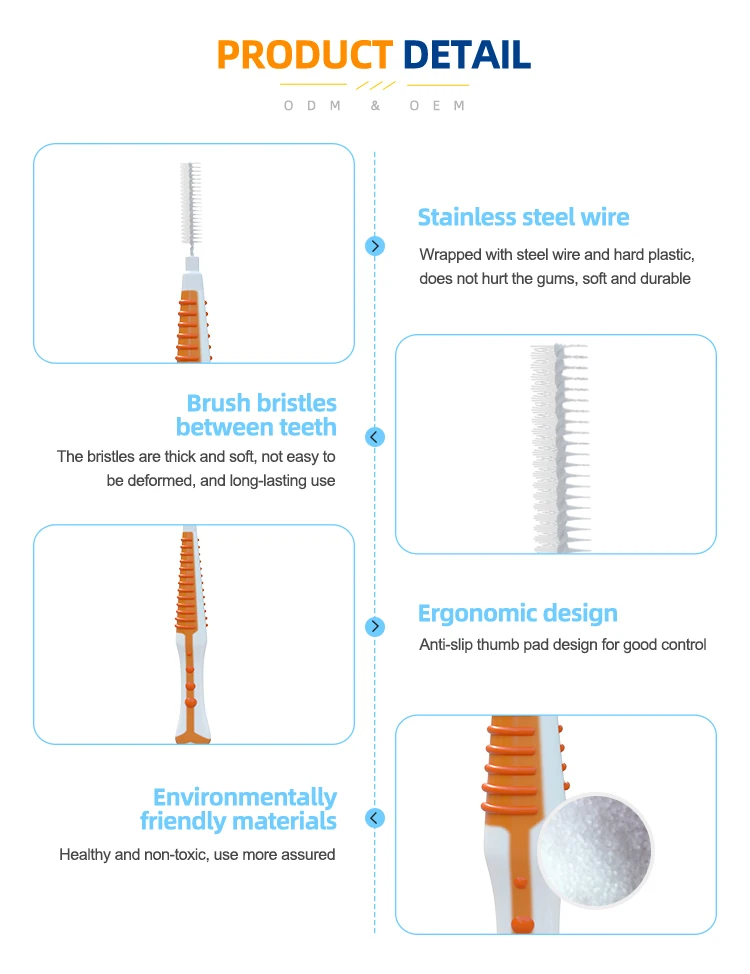 PRODUCT DETAIL

ODM & OEM

Stainless steel wire

Wrapped with steel wire and hard plastic, does not hurt the gums, soft and durable

Brush bristles between teeth

The bristles are thick and soft, not easy to be deformed, and long-lasting use

Ergonomic design

Anti-slip thumb pad design for good control

Environmentally friendly materials

Healthy and non-toxic, use more assured