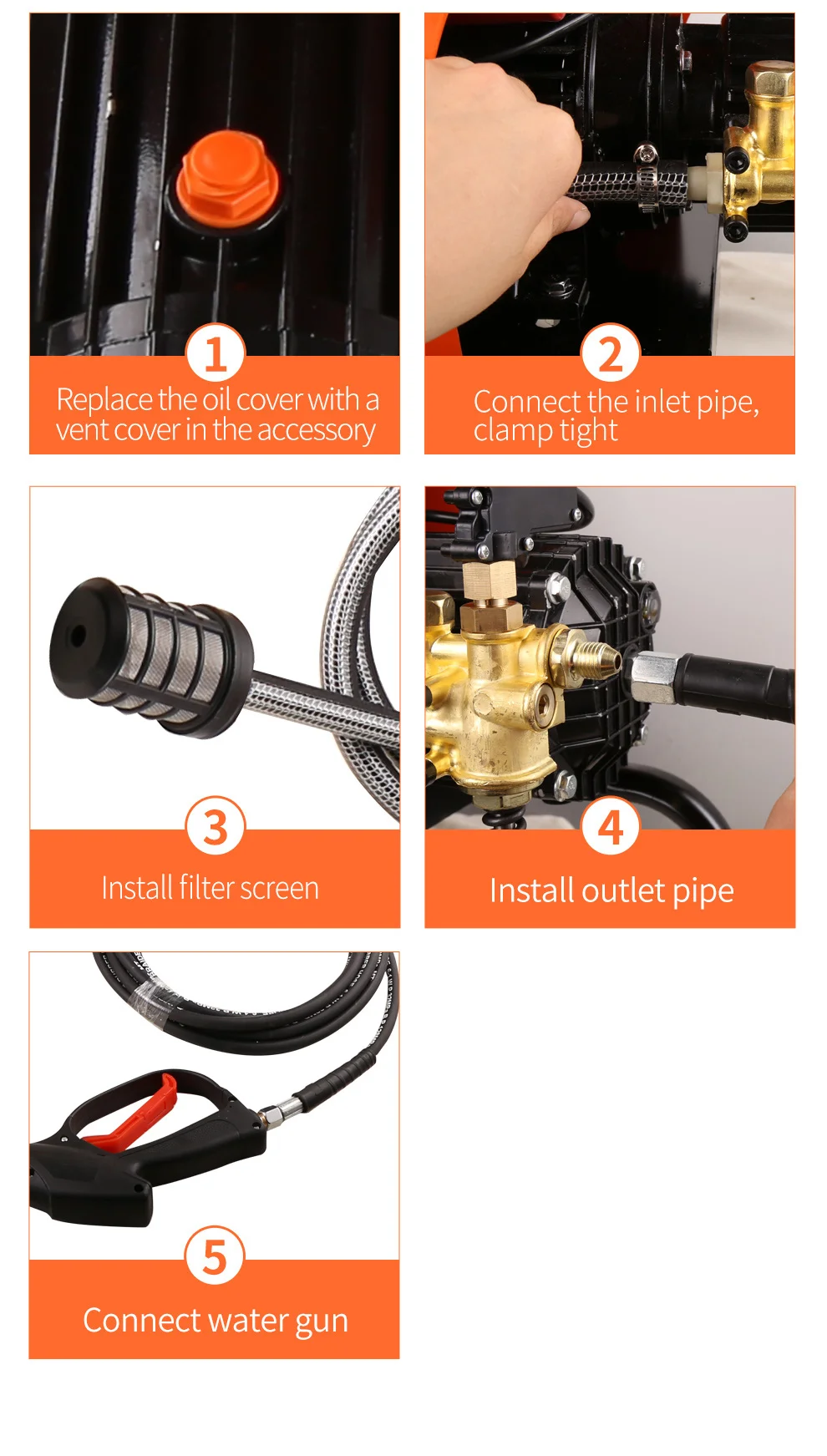 1
Replace the oil cover with a vent cover in the accessory

2
Connect the inlet pipe, clamp tight

3
Install filter screen

4
Install outlet pipe

5
Connect water gun