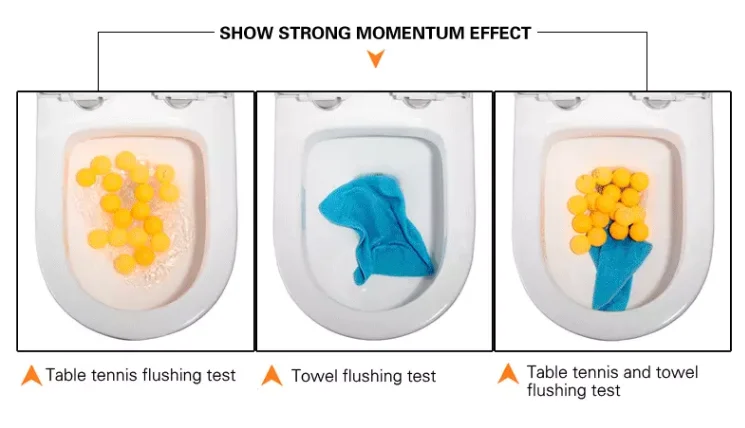 SHOW STRONG MOMENTUM EFFECT

Table tennis flushing test

Towel flushing test

Table tennis and towel flushing test