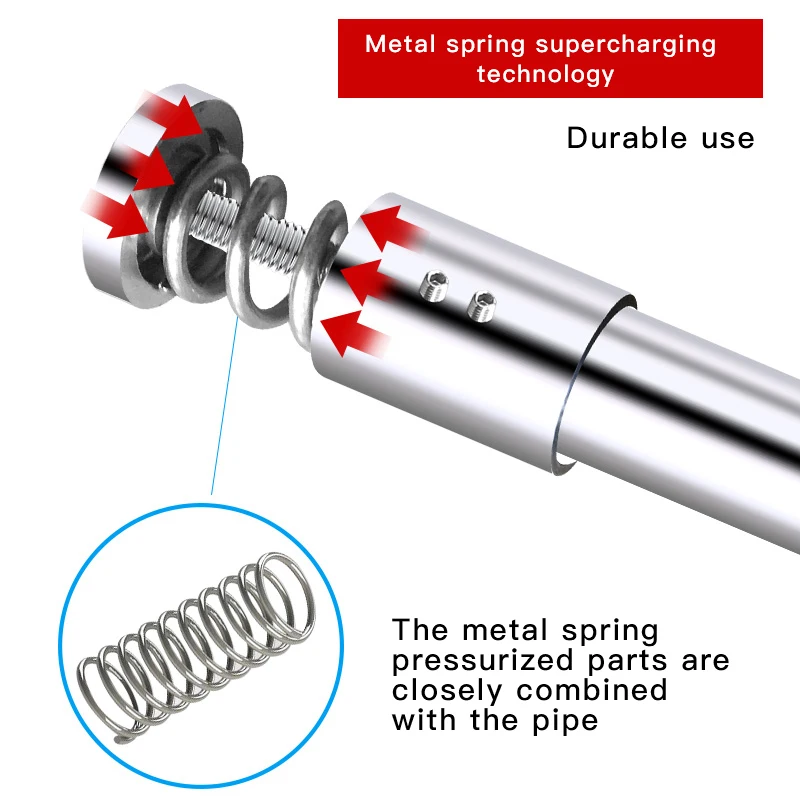 Metal spring supercharging technology

Durable use

The metal spring pressurized parts are closely combined with the pipe