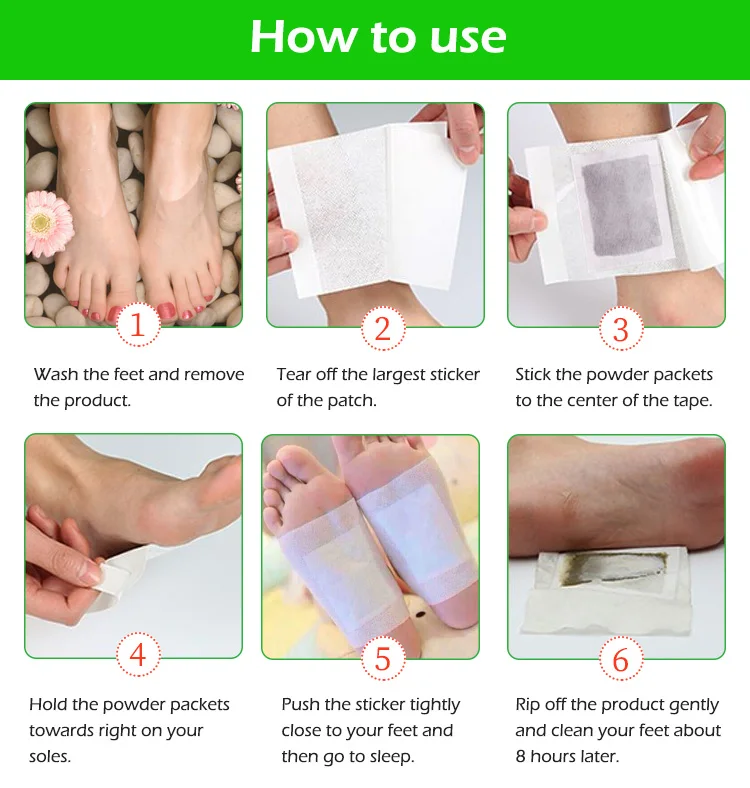 How to use

1

Wash the feet and remove the product.

2

Tear off the largest sticker of the patch.

3

Stick the powder packets to the center of the tape.

4

Hold the powder packets towards right on your soles.

5

Push the sticker tightly close to your feet and then go to sleep.

6

Rip off the product gently and clean your feet about 8 hours later.