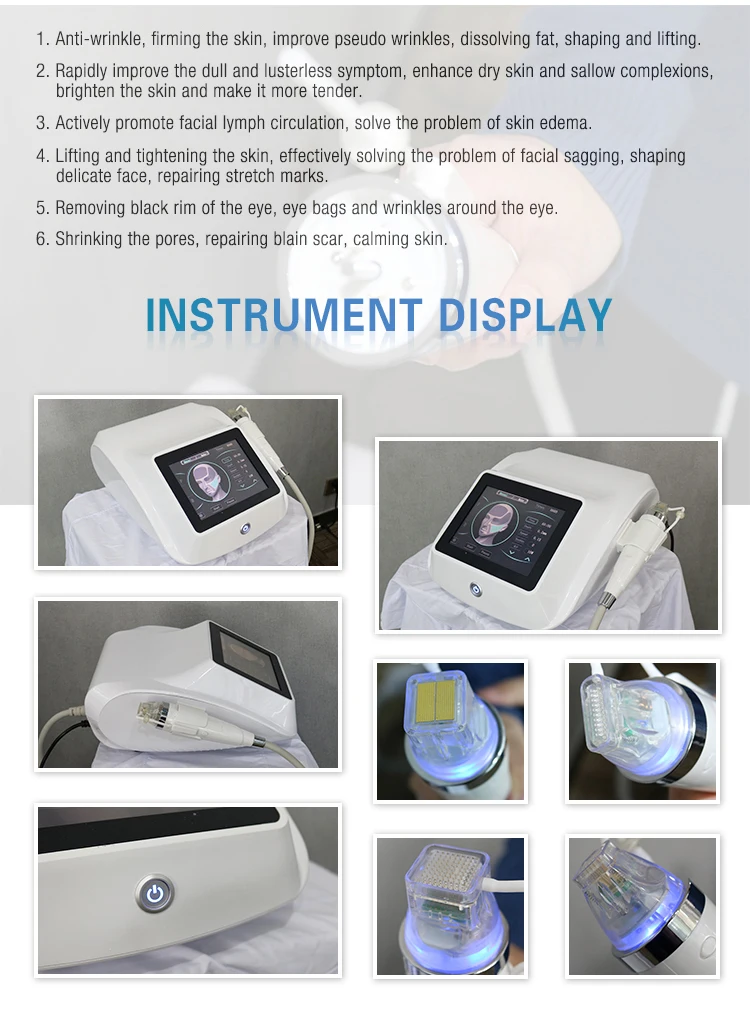 1. Anti-wrinkle, firming the skin, improve pseudo wrinkles, dissolving fat, shaping and lifting.

2. Rapidly improve the dull and lusterless symptom, enhance dry skin and sallow complexions, brighten the skin and make it more tender.

3. Actively promote facial lymph circulation, solve the problem of skin edema.

4. Lifting and tightening the skin, effectively solving the problem of facial sagging, shaping delicate face, repairing stretch marks.

5. Removing black rim of the eye, eye bags and wrinkles around the eye.

6. Shrinking the pores, repairing blain scar, calming skin.

INSTRUMENT DISPLAY