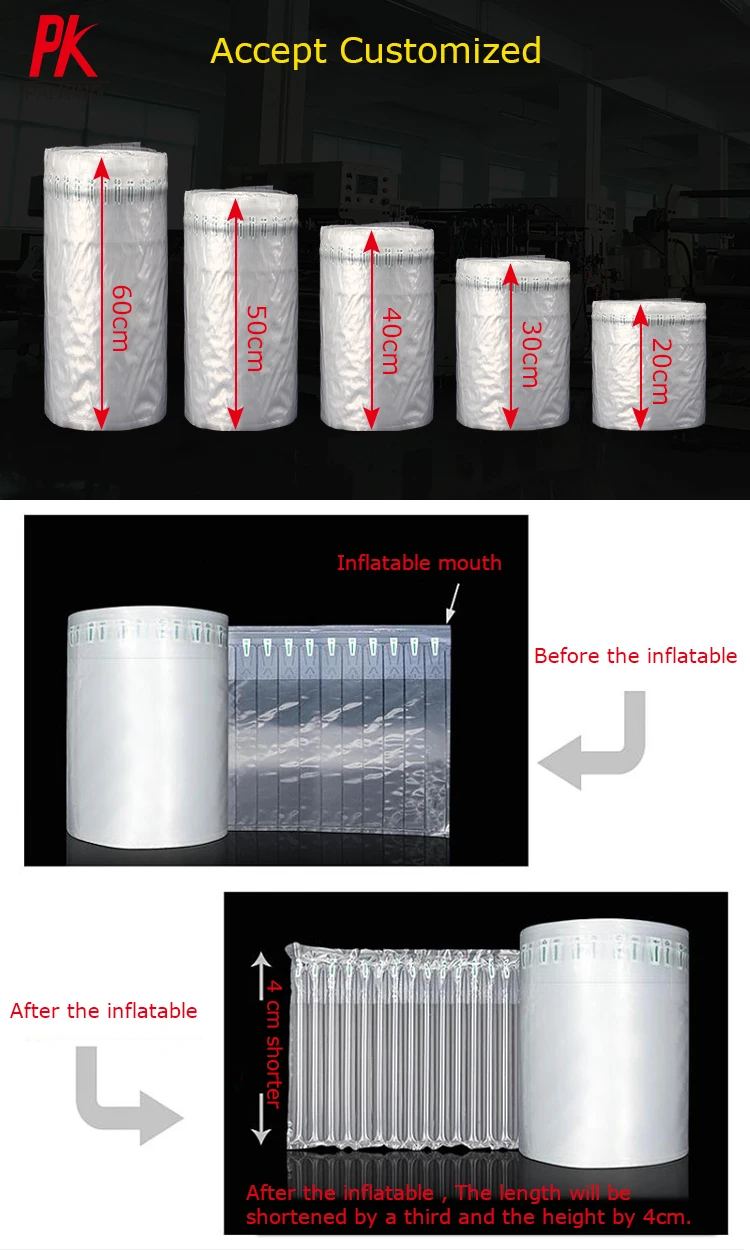 PK

Accept Customized

60cm

50cm

40cm

30cm

20cm

Inflatable mouth

Before the inflatable

After the inflatable

4 cm shorter

After the inflatable , The length will be shortened by a third and the height by 4cm.