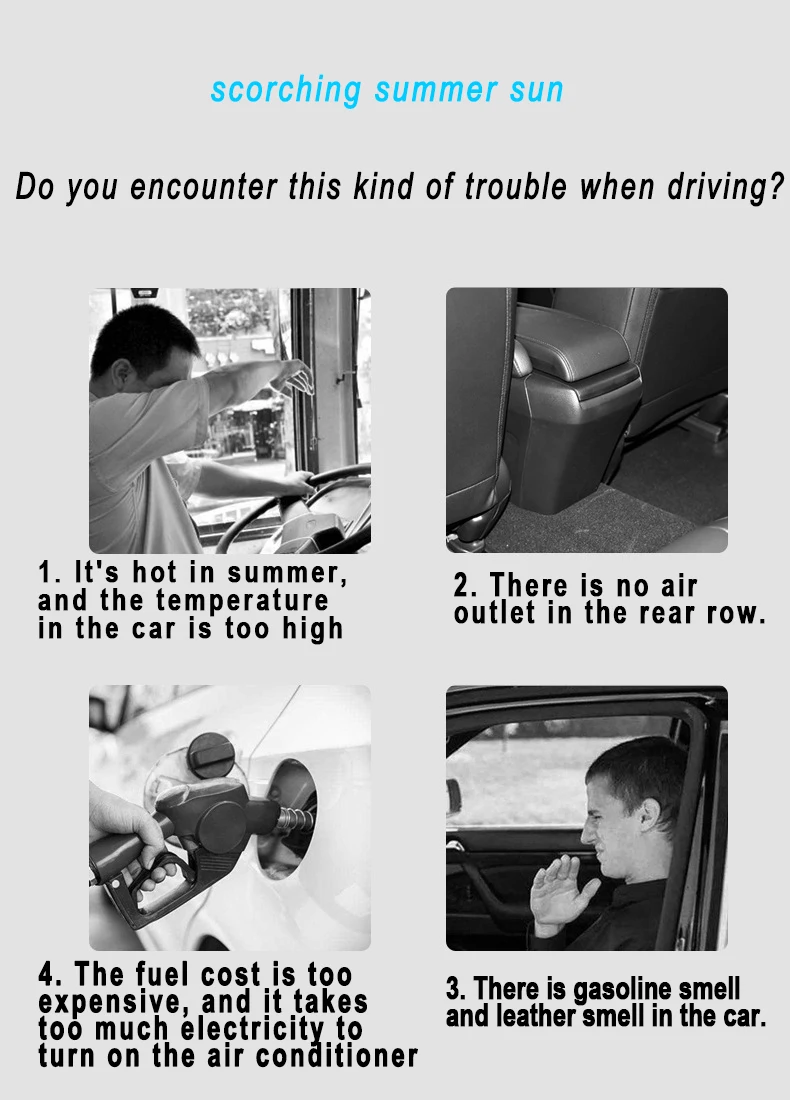 scorching summer sun

Do you encounter this kind of trouble when driving?

1. It's hot in summer, and the temperature in the car is too high

2. There is no air outlet in the rear row.

4. The fuel cost is too expensive, and it takes too much electricity to turn on the air conditioner

3. There is gasoline smell and leather smell in the car.