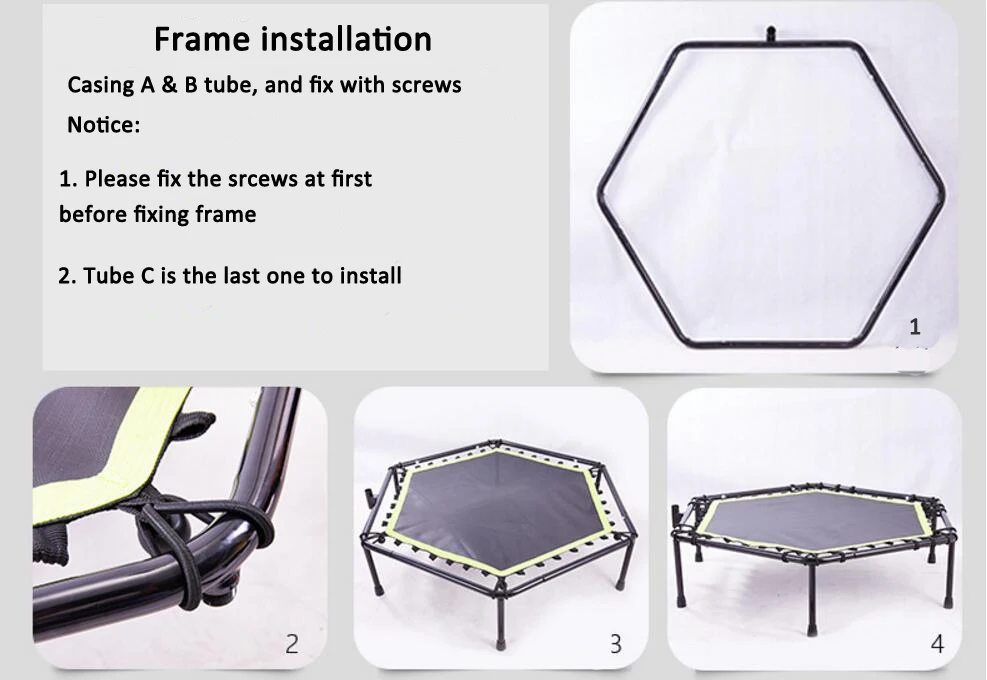 Frame installation

Casing A & B tube, and fix with screws

Notice:

1. Please fix the srcews at first before fixing frame

2. Tube C is the last one to install

1

2

3

4