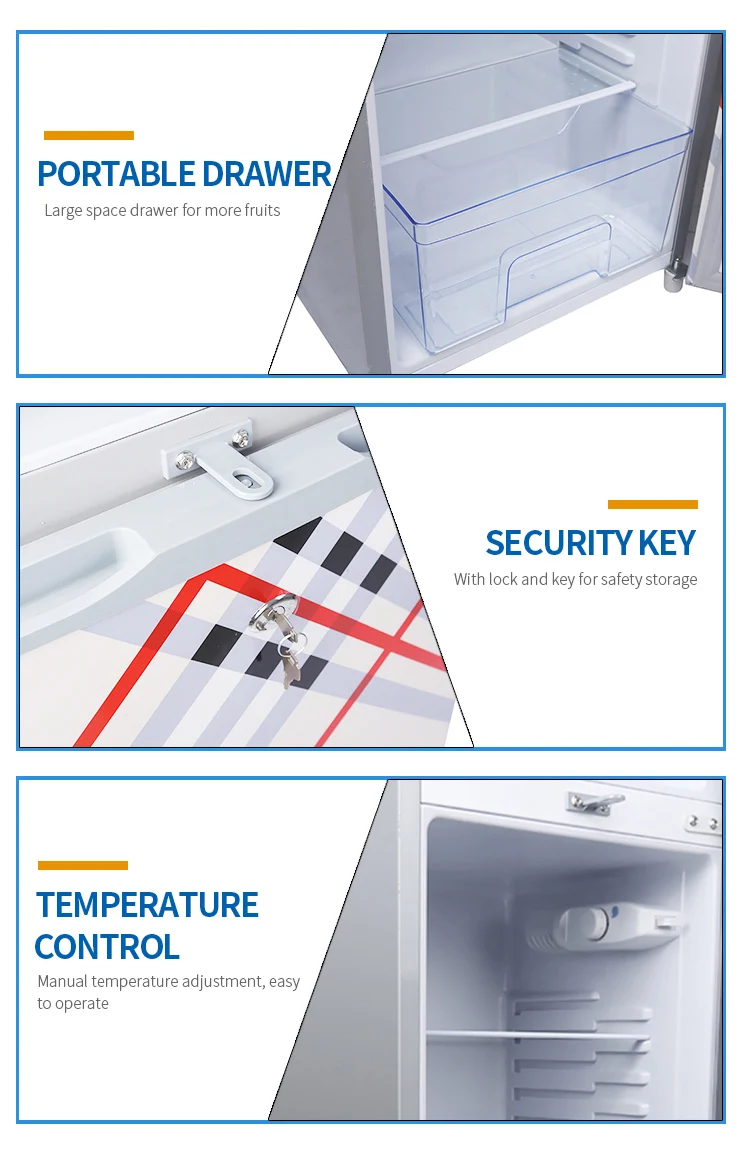 PORTABLE DRAWER
Large space drawer for more fruits

SECURITY KEY
With lock and key for safety storage

TEMPERATURE CONTROL
Manual temperature adjustment, easy to operate