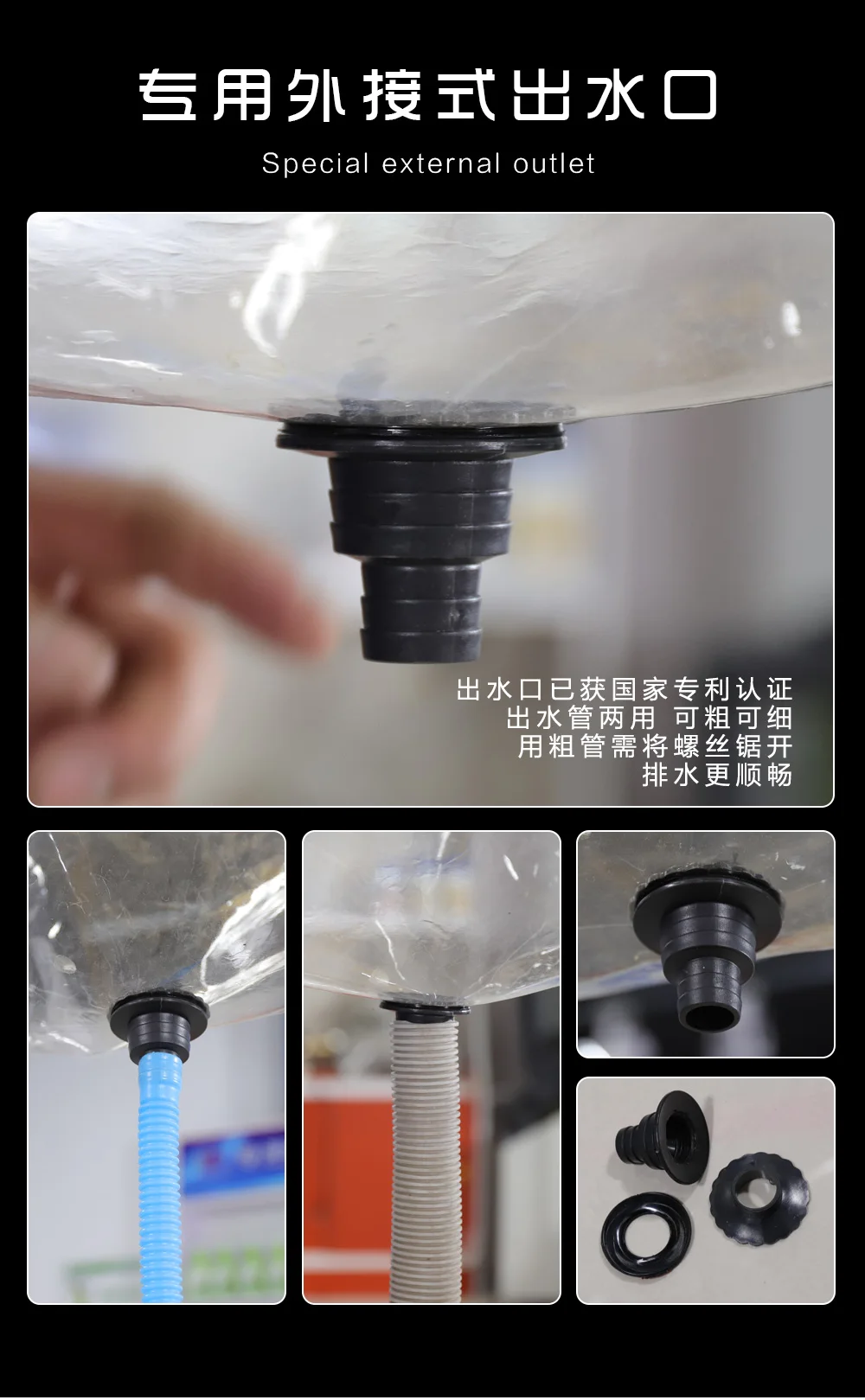 专用外接式出水口

Special external outlet

出水口已获国家专利认证
出水管两用 可粗可细
用粗管需将螺丝锯开
排水更顺畅