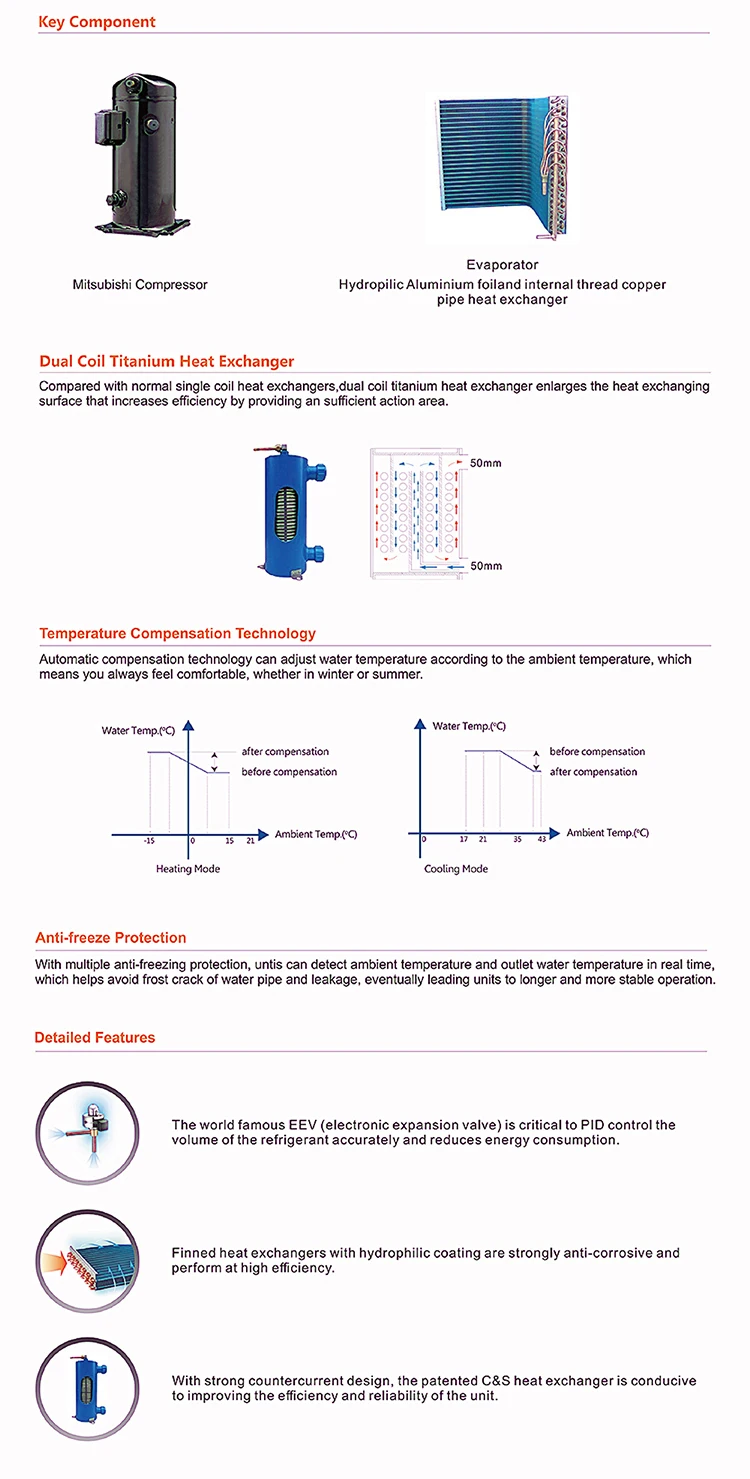 Key Component

Mitsubishi Compressor

Evaporator
Hydropilic Aluminium foiland internal thread copper pipe heat exchanger

Dual Coil Titanium Heat Exchanger

Compared with normal single coil heat exchangers,dual coil titanium heat exchanger enlarges the heat exchanging surface that increases efficiency by providing an sufficient action area.

50mm
50mm

Temperature Compensation Technology

Automatic compensation technology can adjust water temperature according to the ambient temperature, which means you always feel comfortable, whether in winter or summer.

Water Temp.(°C)
after compensation
before compensation
-15 0 15 21
Ambient Temp.(°C)
Heating Mode

Water Temp.(°C)
before compensation
after compensation
0 17 21 35 43
Ambient Temp.(°C)
Cooling Mode

Anti-freeze Protection

With multiple anti-freezing protection, untis can detect ambient temperature and outlet water temperature in real time, which helps avoid frost crack of water pipe and leakage, eventually leading units to longer and more stable operation.

Detailed Features

The world famous EEV (electronic expansion valve) is critical to PID control the volume of the refrigerant accurately and reduces energy consumption.

Finned heat exchangers with hydrophilic coating are strongly anti-corrosive and perform at high efficiency.

With strong countercurrent design, the patented C&S heat exchanger is conducive to improving the efficiency and reliability of the unit.