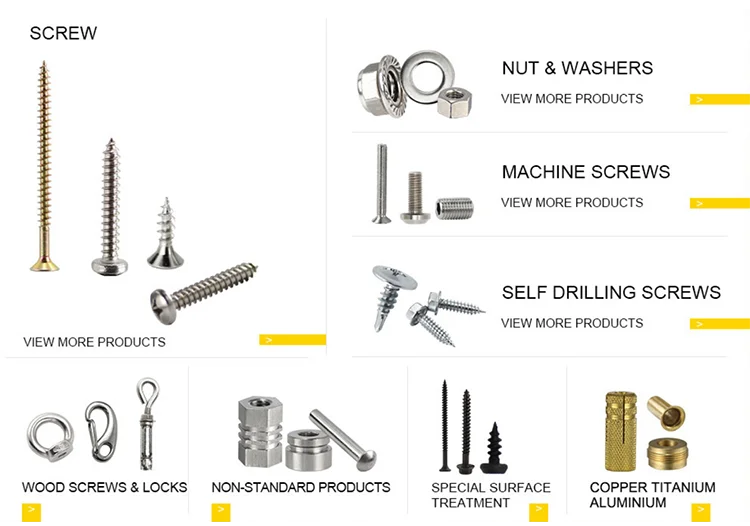 SCREW

VIEW MORE PRODUCTS

>

NUT & WASHERS

VIEW MORE PRODUCTS

>

MACHINE SCREWS

VIEW MORE PRODUCTS

>

SELF DRILLING SCREWS

VIEW MORE PRODUCTS

>

WOOD SCREWS & LOCKS

>

NON-STANDARD PRODUCTS

>

SPECIAL SURFACE TREATMENT

>

COPPER TITANIUM ALUMINIUM

>