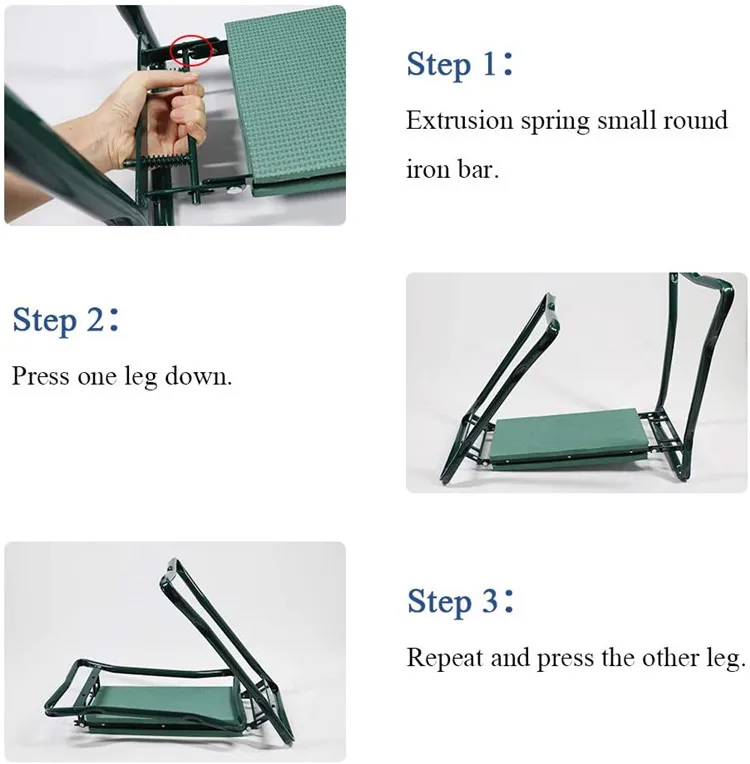 Step 1：

Extrusion spring small round iron bar.

Step 2：

Press one leg down.

Step 3：

Repeat and press the other leg.