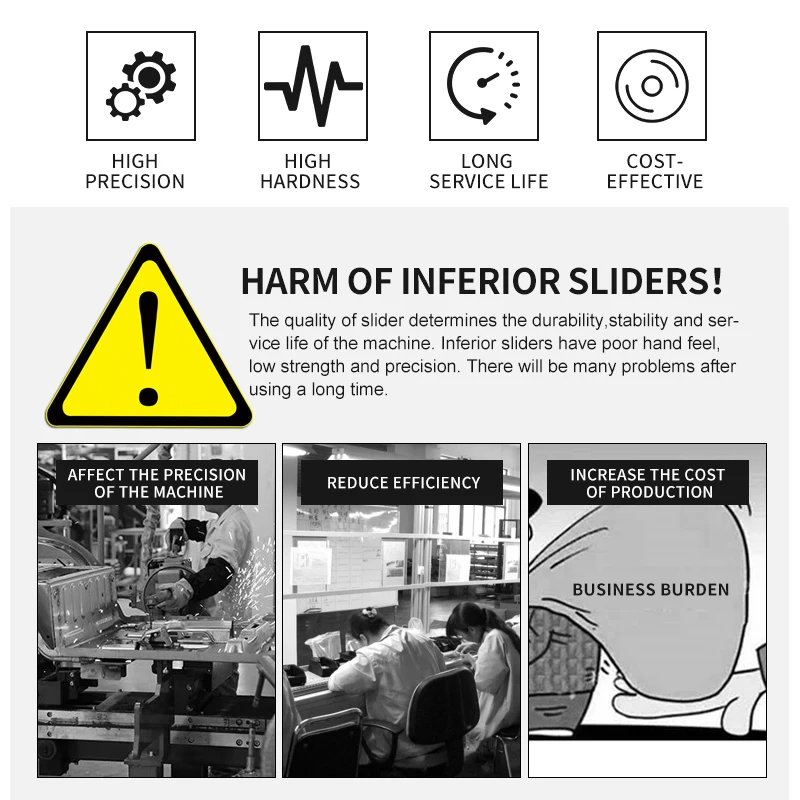 HIGH PRECISION

HIGH HARDNESS

LONG SERVICE LIFE

COST-EFFECTIVE

HARM OF INFERIOR SLIDERS!

The quality of slider determines the durability,stability and service life of the machine. Inferior sliders have poor hand feel, low strength and precision. There will be many problems after using a long time.

AFFECT THE PRECISION OF THE MACHINE

REDUCE EFFICIENCY

INCREASE THE COST OF PRODUCTION

BUSINESS BURDEN