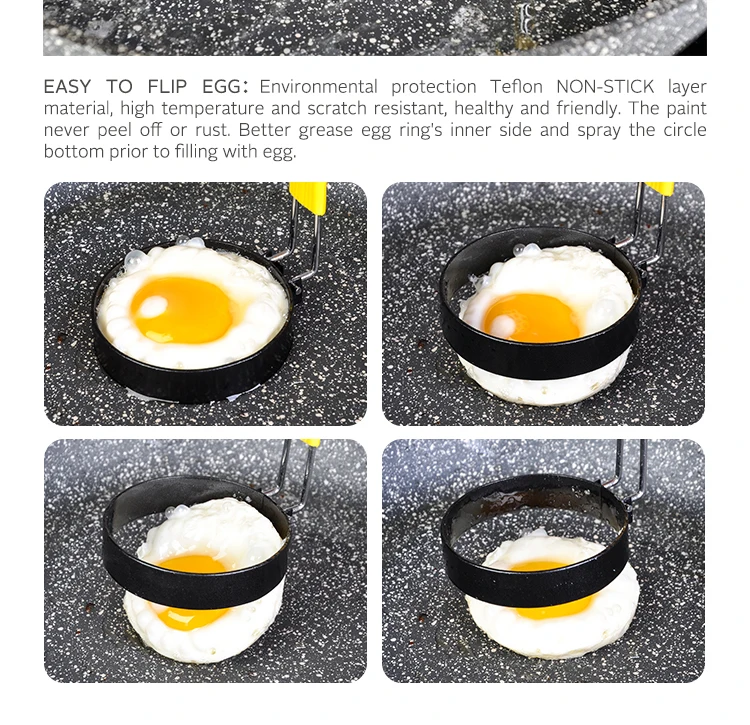 EASY TO FLIP EGG: Environmental protection Teflon NON-STICK layer material, high temperature and scratch resistant, healthy and friendly. The paint never peel off or rust. Better grease egg ring's inner side and spray the circle bottom prior to filling with egg.