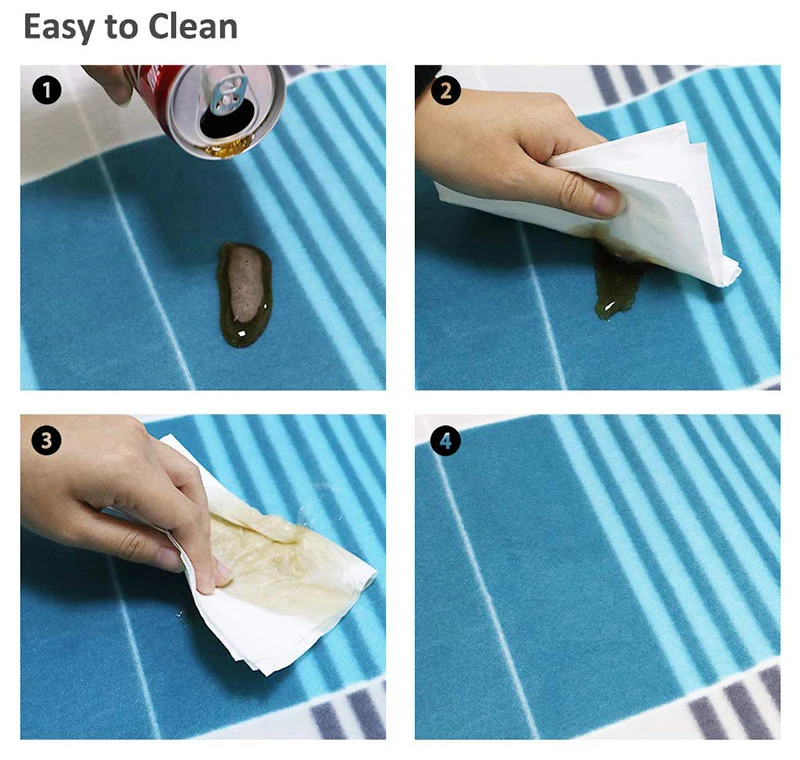 Easy to Clean

1

2

3

4