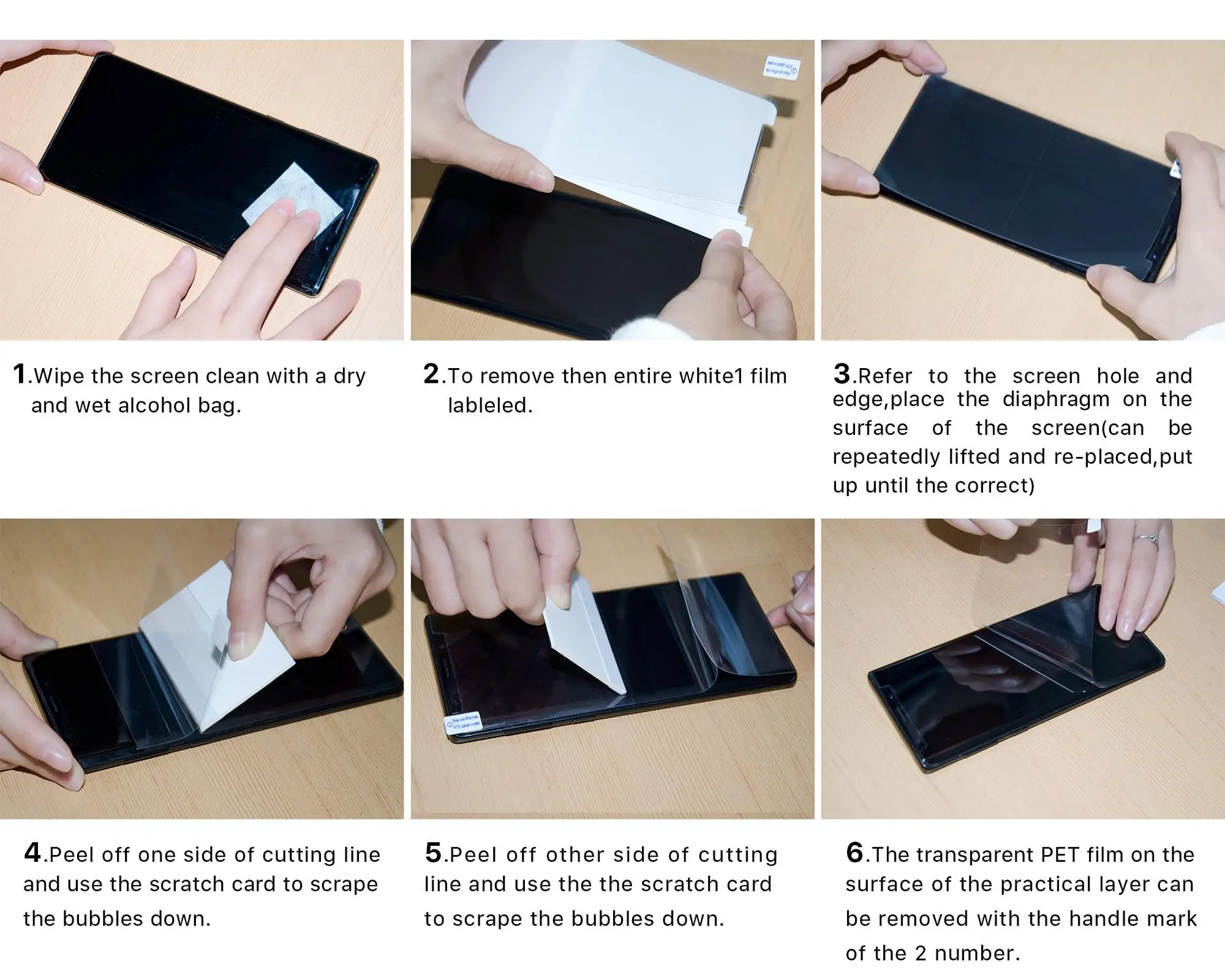 1.Wipe the screen clean with a dry and wet alcohol bag.

2.To remove then entire white1 film lableled.

3.Refer to the screen hole and edge,place the diaphragm on the surface of the screen(can be repeatedly lifted and re-placed,put up until the correct)

4.Peel off one side of cutting line and use the scratch card to scrape the bubbles down.

5.Peel off other side of cutting line and use the the scratch card to scrape the bubbles down.

6.The transparent PET film on the surface of the practical layer can be removed with the handle mark of the 2 number.