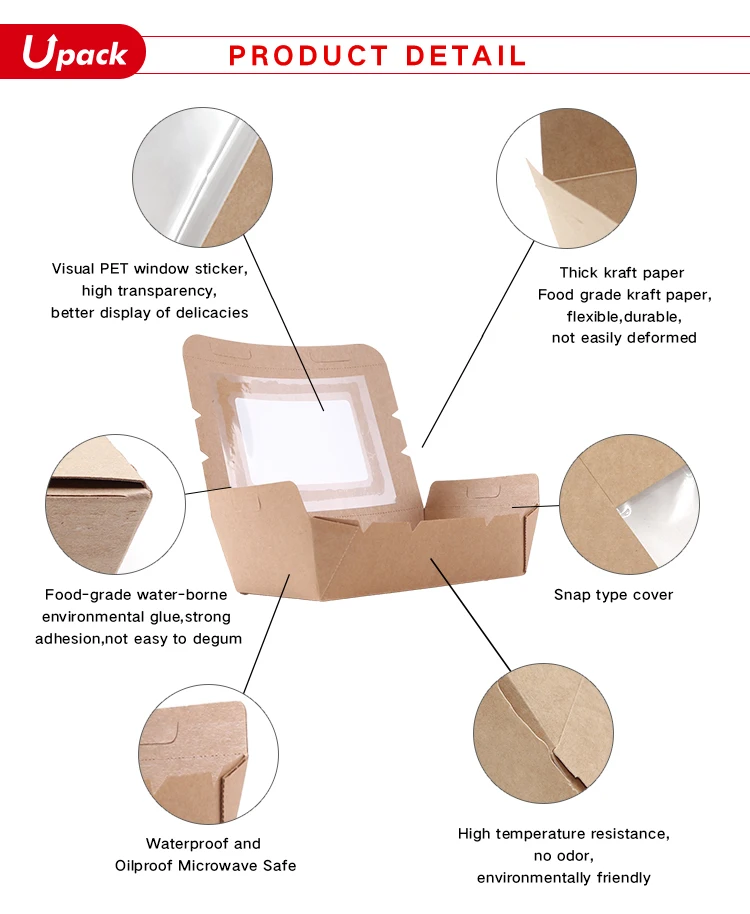 Upack

PRODUCT DETAIL

Visual PET window sticker, high transparency, better display of delicacies

Thick kraft paper
Food grade kraft paper, flexible,durable, not easily deformed

Food-grade water-borne environmental glue,strong adhesion,not easy to degum

Snap type cover

Waterproof and Oilproof Microwave Safe

High temperature resistance, no odor, environmentally friendly