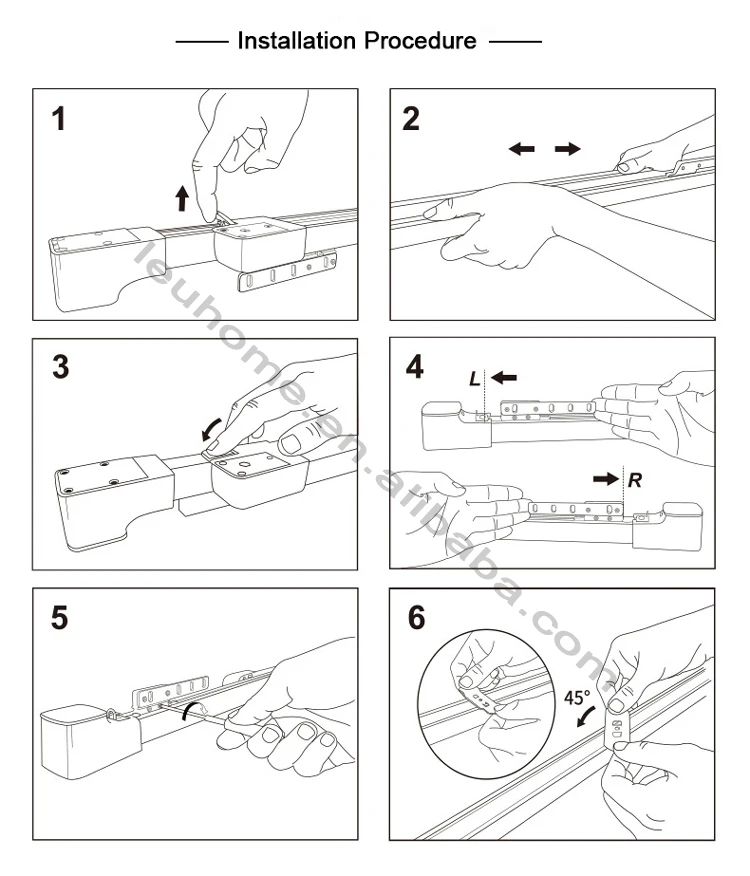 Installation Procedure

1

2

3

4

L

R

5

6

45°

leuhome.en.alibaba.com