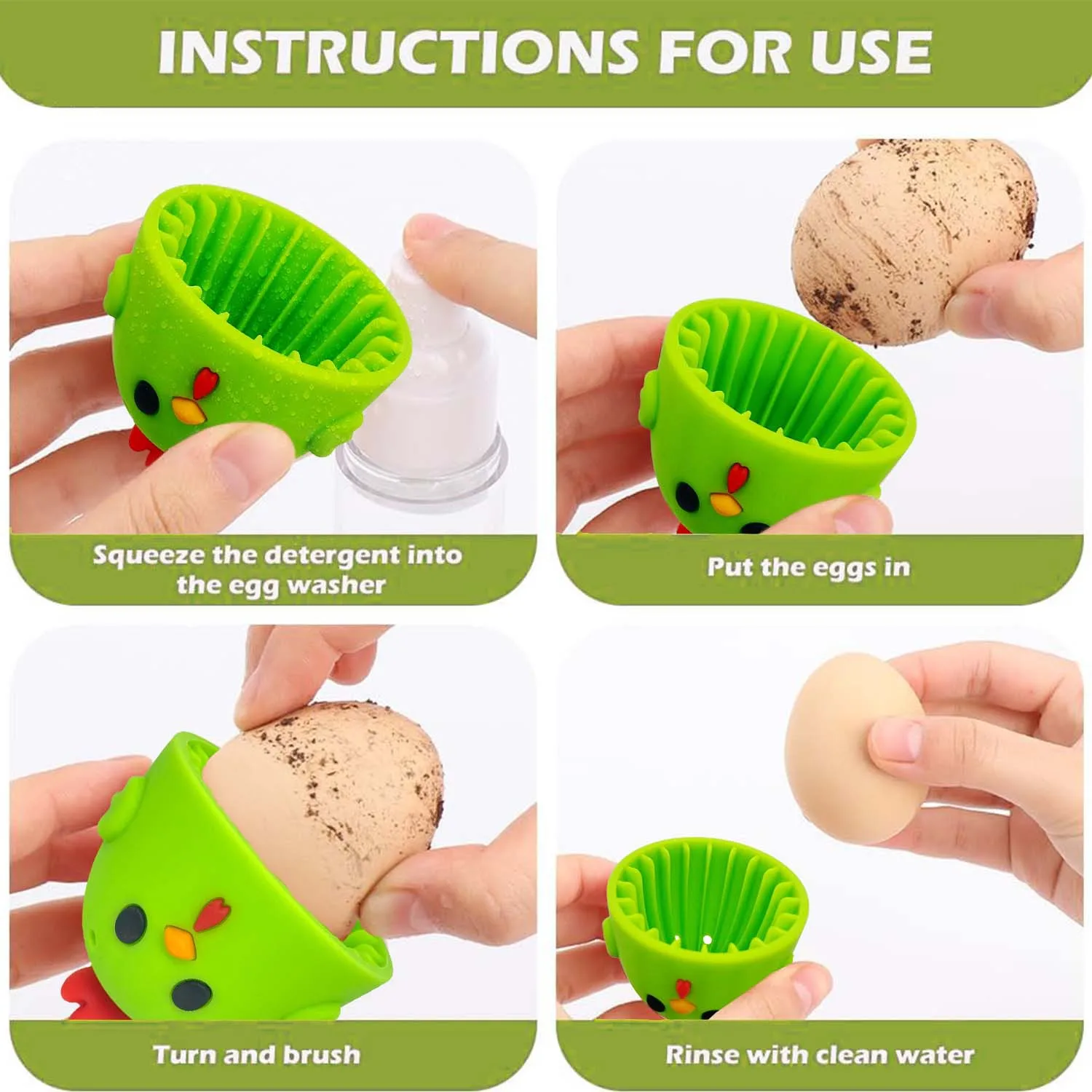 INSTRUCTIONS FOR USE

Squeeze the detergent into the egg washer

Put the eggs in

Turn and brush

Rinse with clean water